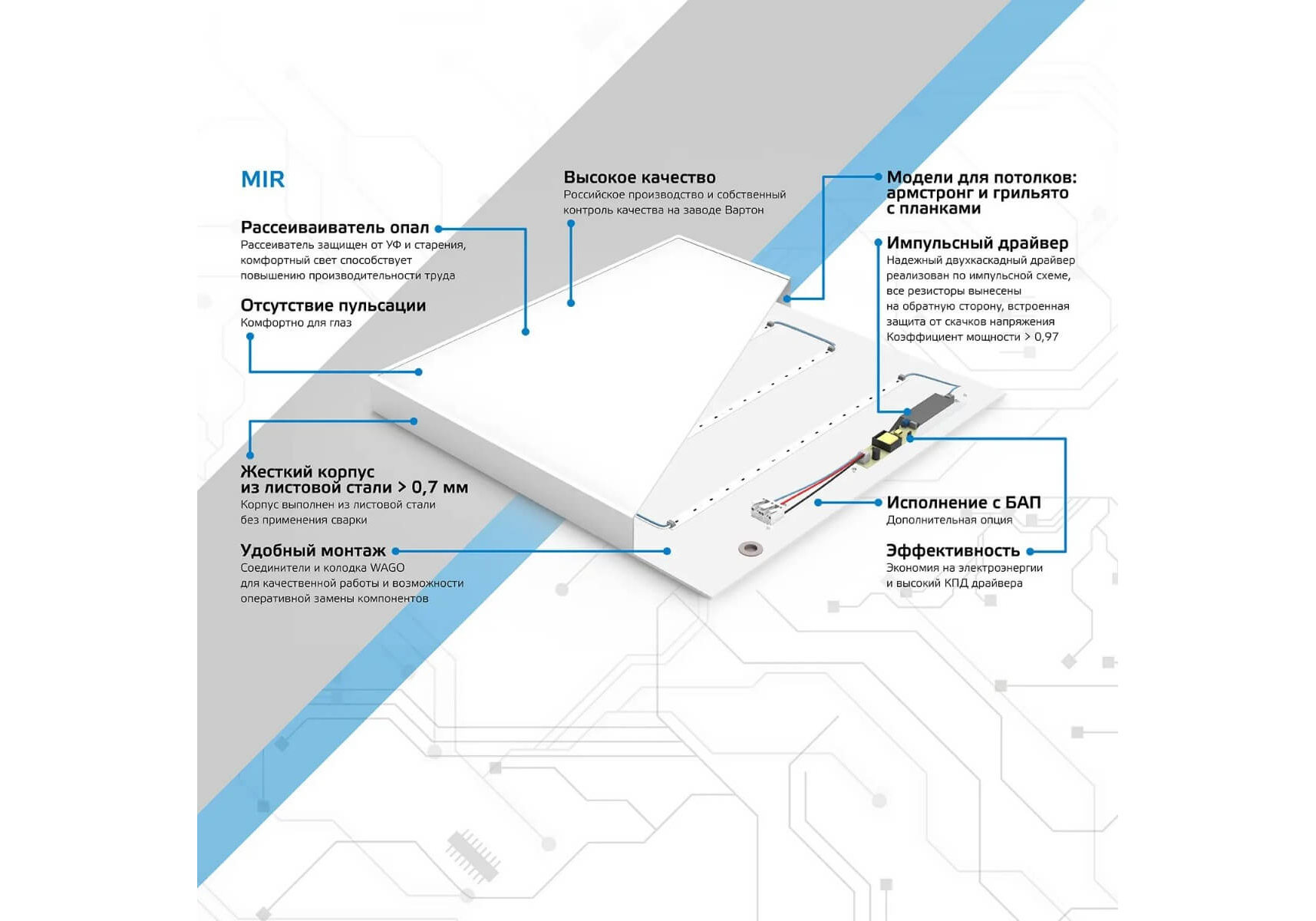 MIR

Рассеиваиватель опал
Рассеиватель защищен от УФ и старения, комфортный свет способствует повышению производительности труда

Отсутствие пульсации
Комфортно для глаз

Жесткий корпус из листовой стали > 0,7 мм
Корпус выполнен из листовой стали без применения сварки

Удобный монтаж
Соединители и колодка WAGO для качественной работы и возможности оперативной замены компонентов

Высокое качество
Российское производство и собственный контроль качества на заводе Вартон

Модели для потолков: армстронг и грильято с планками

Импульсный драйвер
Надежный двухкаскадный драйвер реализован по импульсной схеме, все резисторы вынесены на обратную сторону, встроенная защита от скачков напряжения
Коэффициент мощности > 0,97

Исполнение с БАП
Дополнительная опция

Эффективность
Экономия на электроэнергии и высокий КПД драйвера