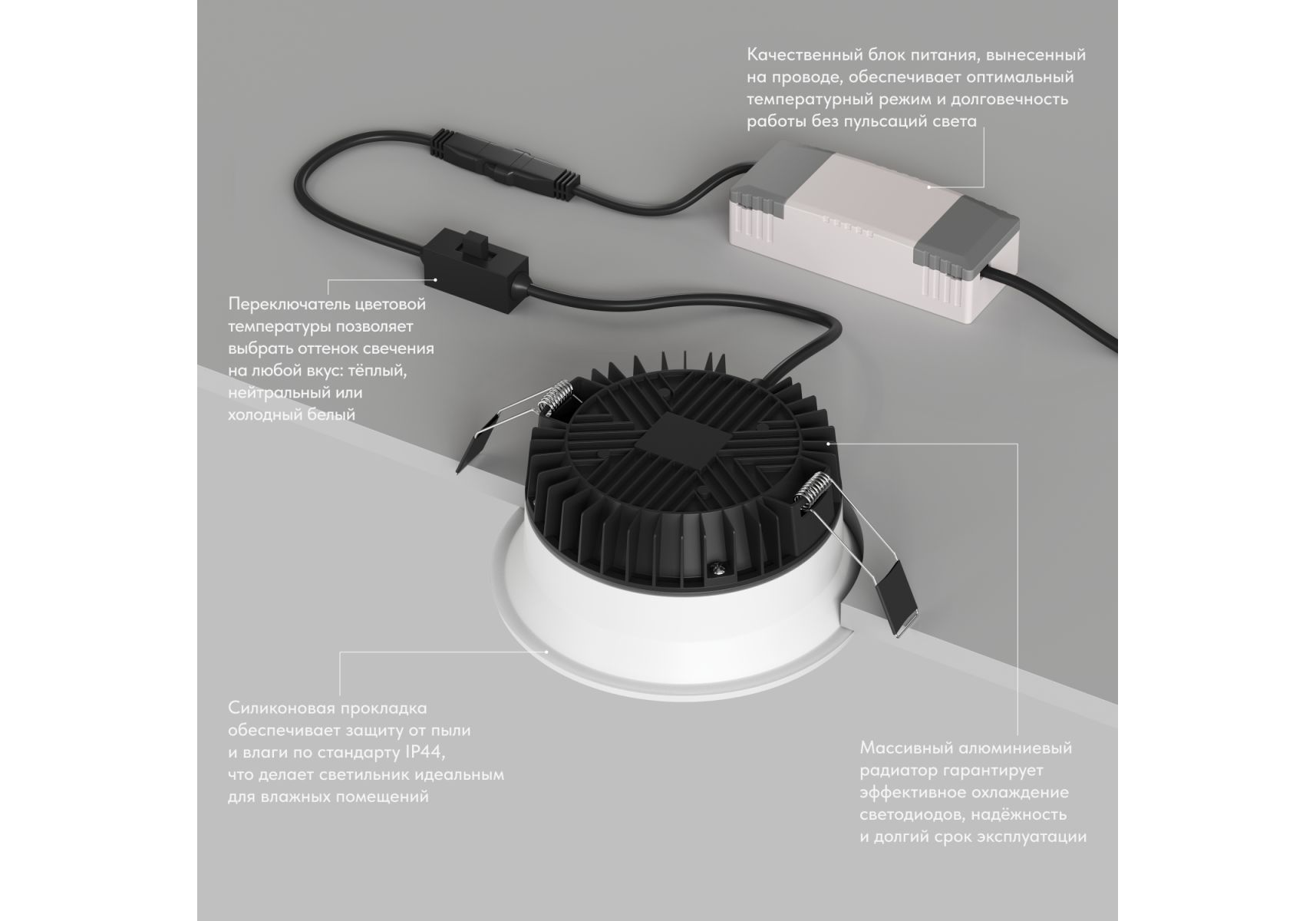 Качественный блок питания, вынесенный на проводе, обеспечивает оптимальный температурный режим и долговечность работы без пульсаций света

Переключатель цветовой температуры позволяет выбрать оттенок свечения на любой вкус: тёплый, нейтральный или холодный белый

Силиконовая прокладка обеспечивает защиту от пыли и влаги по стандарту IP44, что делает светильник идеальным для влажных помещений

Массивный алюминиевый радиатор гарантирует эффективное охлаждение светодиодов, надёжность и долгий срок эксплуатации