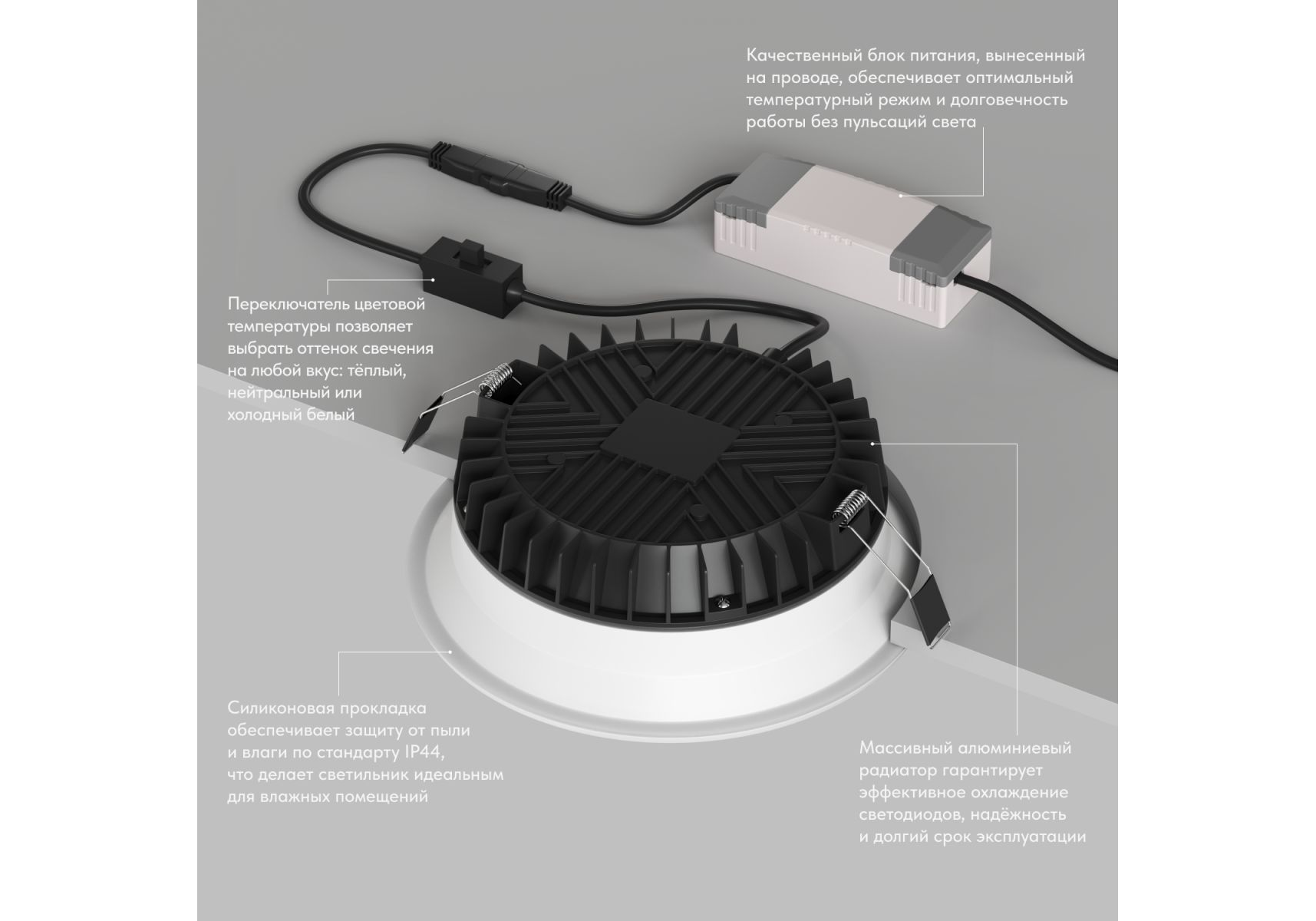 Качественный блок питания, вынесенный на проводе, обеспечивает оптимальный температурный режим и долговечность работы без пульсаций света

Переключатель цветовой температуры позволяет выбрать оттенок свечения на любой вкус: тёплый, нейтральный или холодный белый

Силиконовая прокладка обеспечивает защиту от пыли и влаги по стандарту IP44, что делает светильник идеальным для влажных помещений

Массивный алюминиевый радиатор гарантирует эффективное охлаждение светодиодов, надёжность и долгий срок эксплуатации