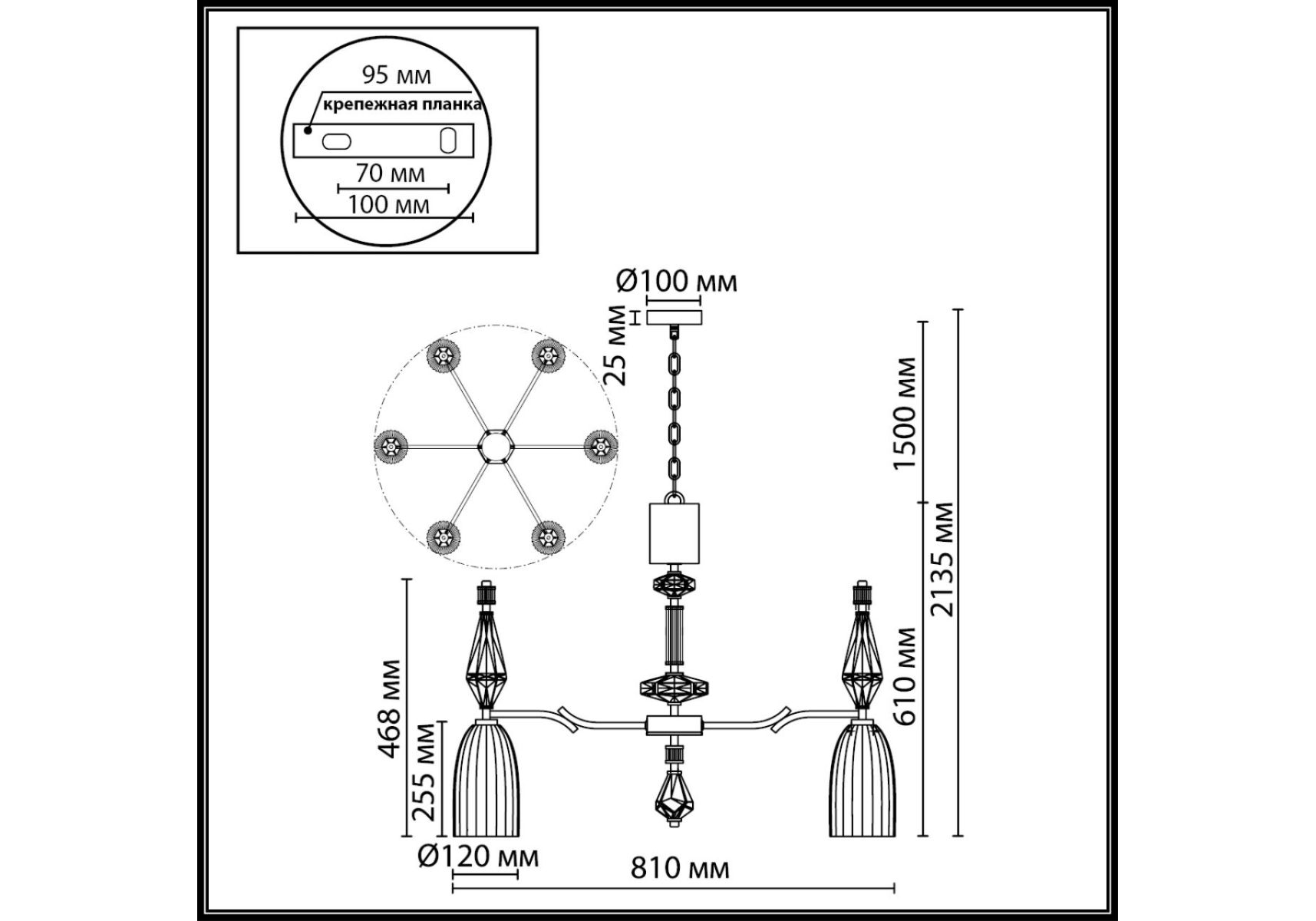 95 мм
крепежная планка
70 мм
100 мм

Ø100 мм
25 мм
1500 мм
2135 мм
610 мм
468 мм
255 мм
Ø120 мм
810 мм