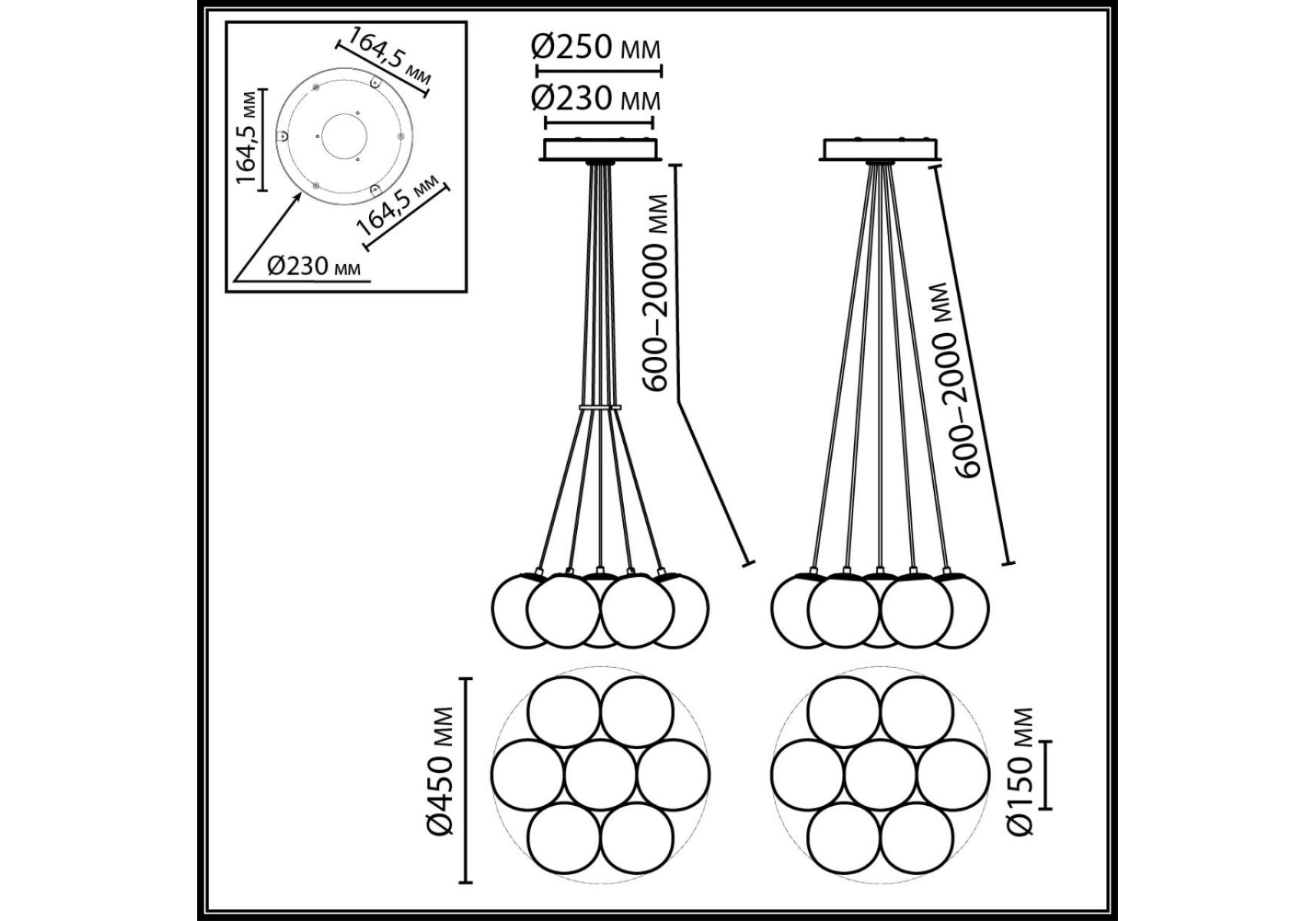 164,5 мм
164,5 мм
164,5 мм
Ø230 мм
Ø250 мм
Ø230 мм
600–2000 мм
600–2000 мм
Ø450 мм
Ø150 мм