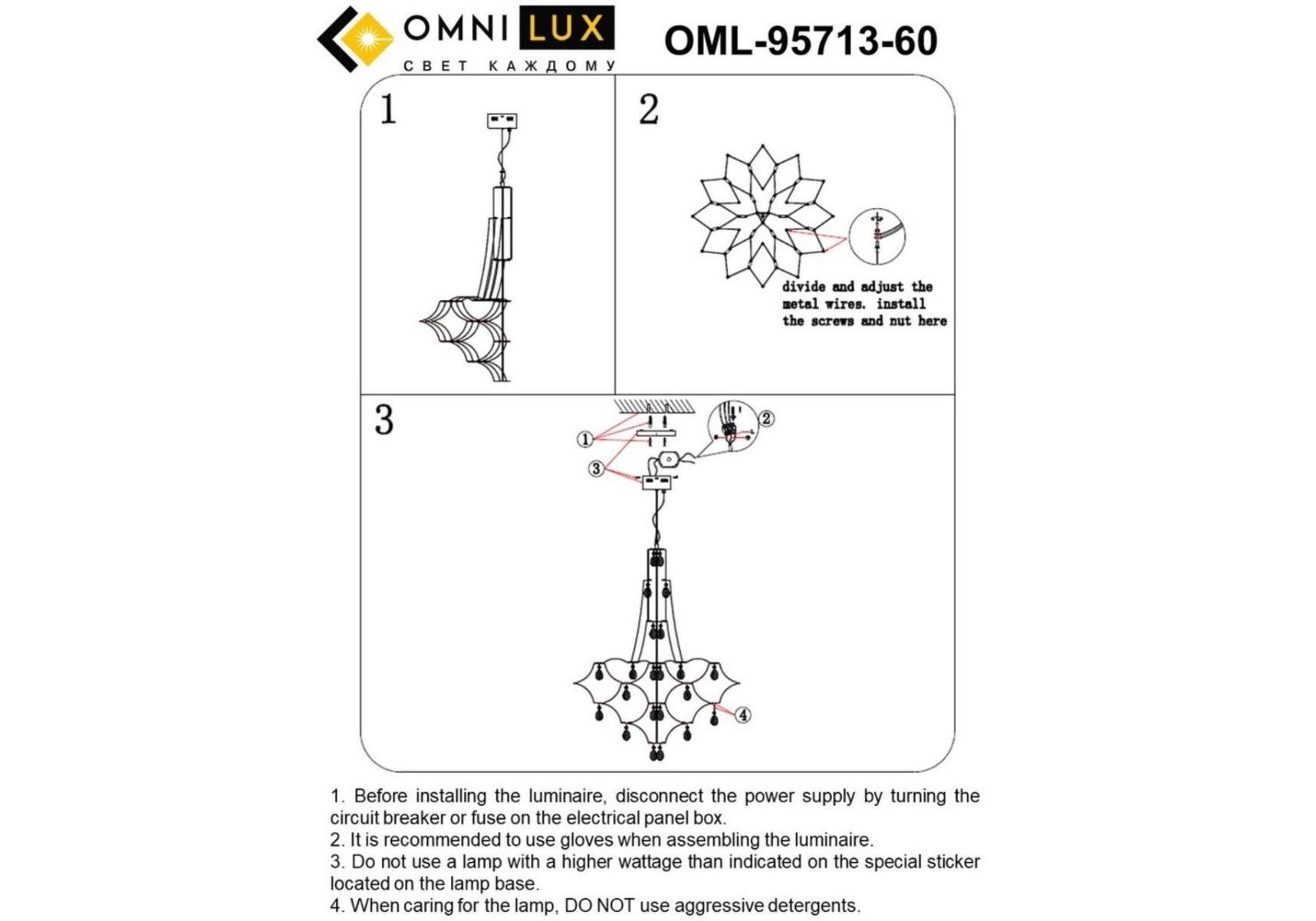 OMNI LUX
СВЕТ КАЖДОМУ

OML-95713-60

1

2

divide and adjust the metal wires. install the screws and nut here

3

1
2
3
4

1. Before installing the luminaire, disconnect the power supply by turning the circuit breaker or fuse on the electrical panel box.
2. It is recommended to use gloves when assembling the luminaire.
3. Do not use a lamp with a higher wattage than indicated on the special sticker located on the lamp base.
4. When caring for the lamp, DO NOT use aggressive detergents.