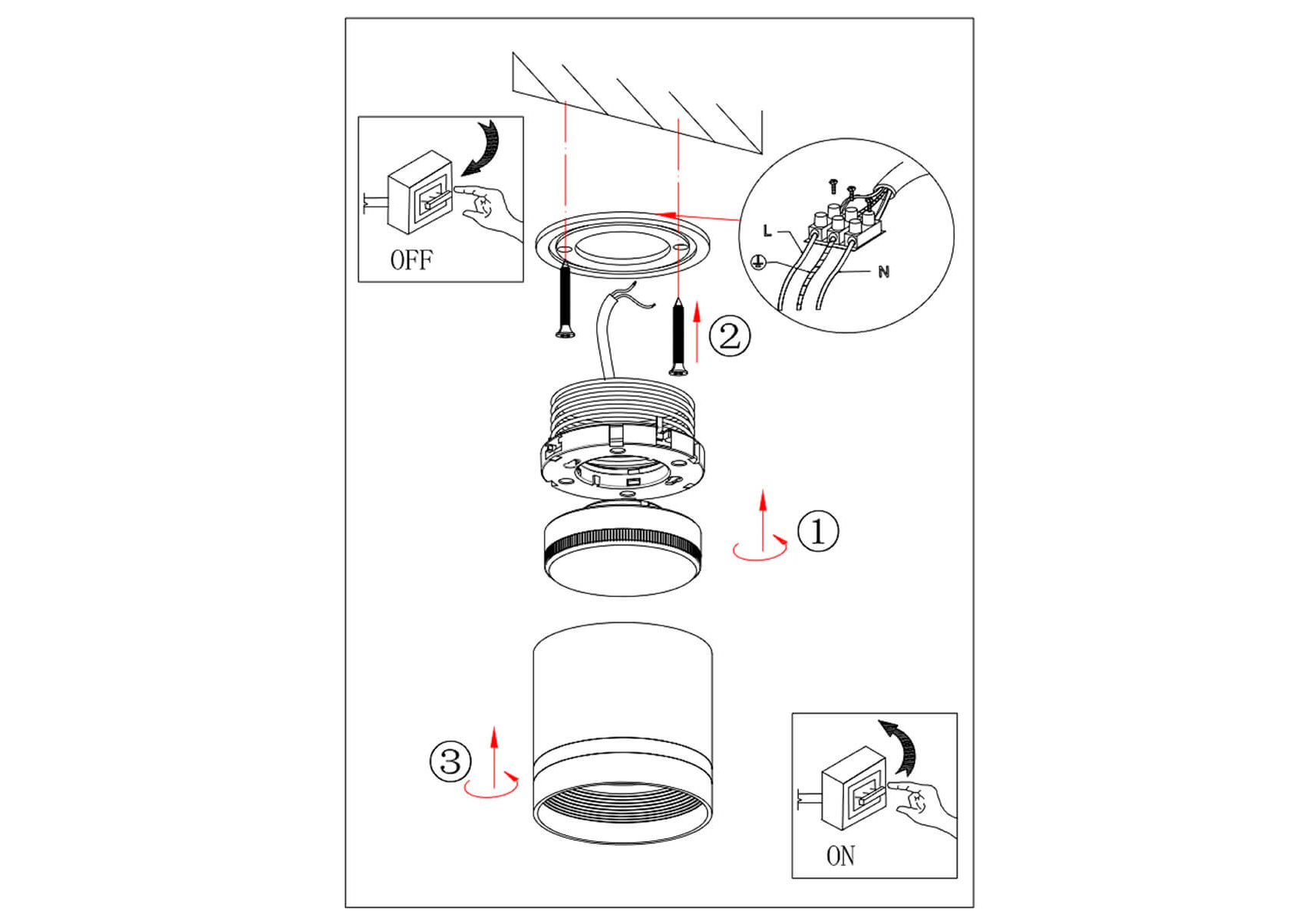 OFF

L

N

②

①

③

ON