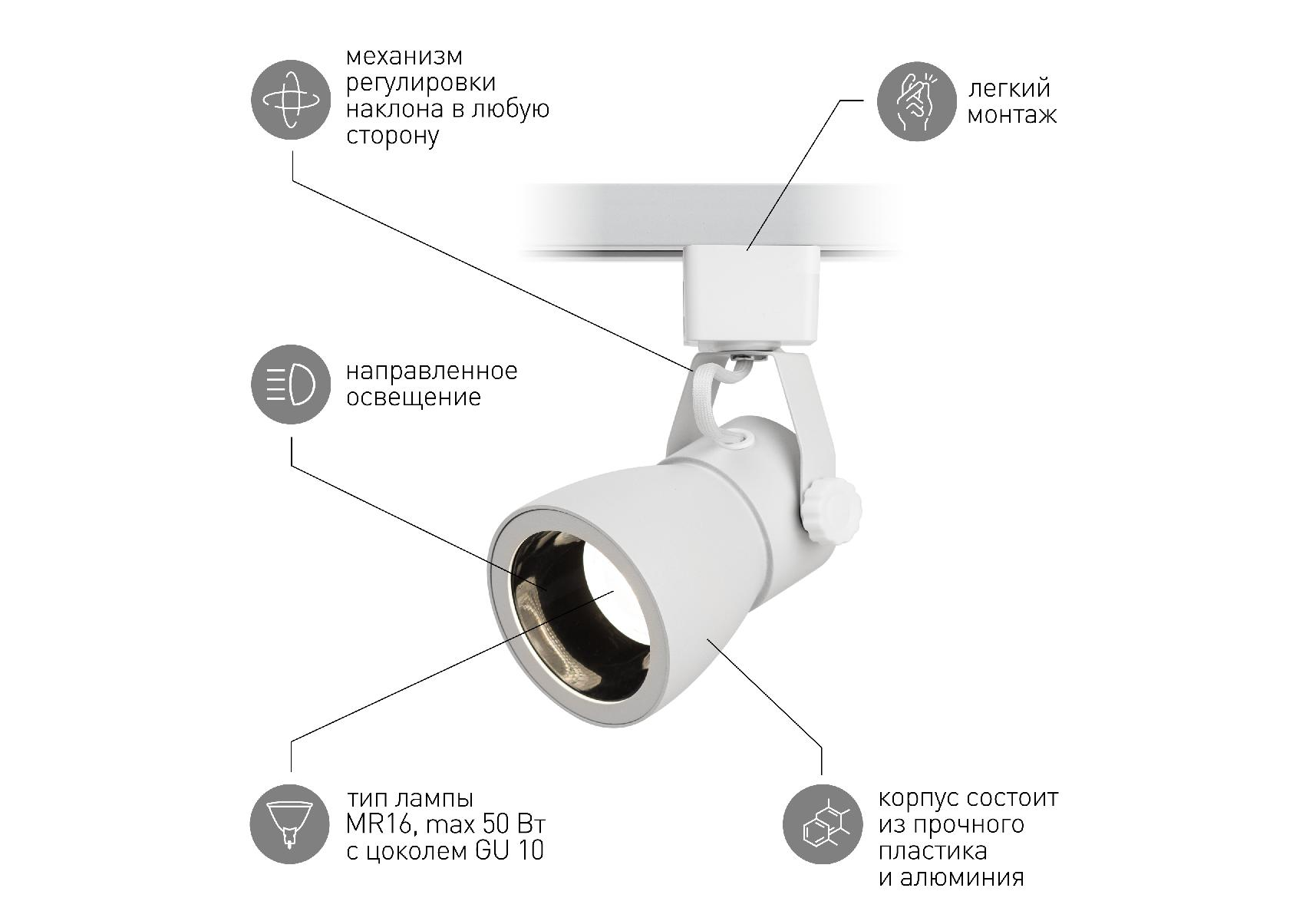 механизм регулировки наклона в любую сторону

легкий монтаж

направленное освещение

тип лампы MR16, max 50 Вт с цоколем GU 10

корпус состоит из прочного пластика и алюминия