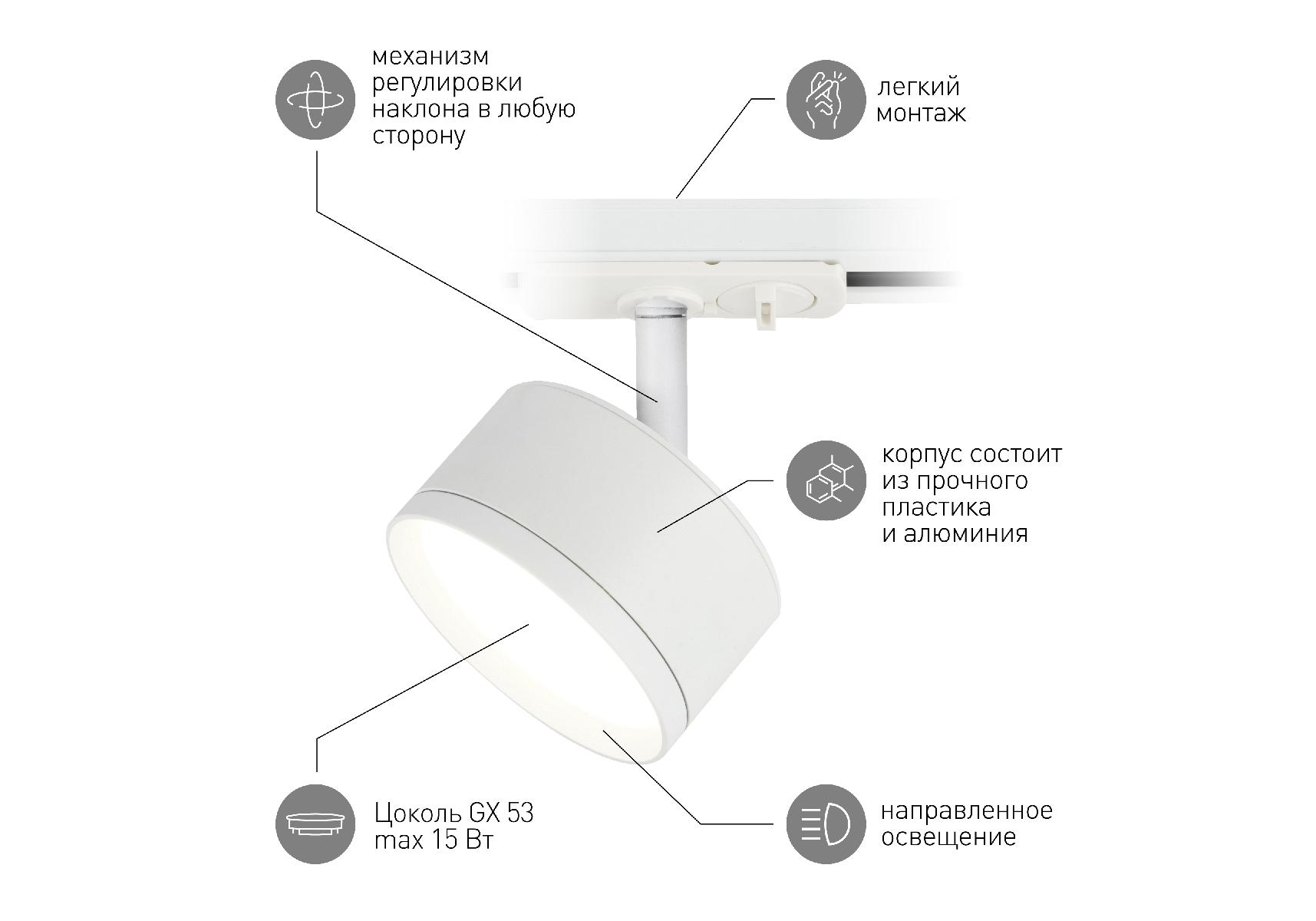 механизм регулировки наклона в любую сторону

легкий монтаж

корпус состоит из прочного пластика и алюминия

Цоколь GX 53 max 15 Вт

направленное освещение