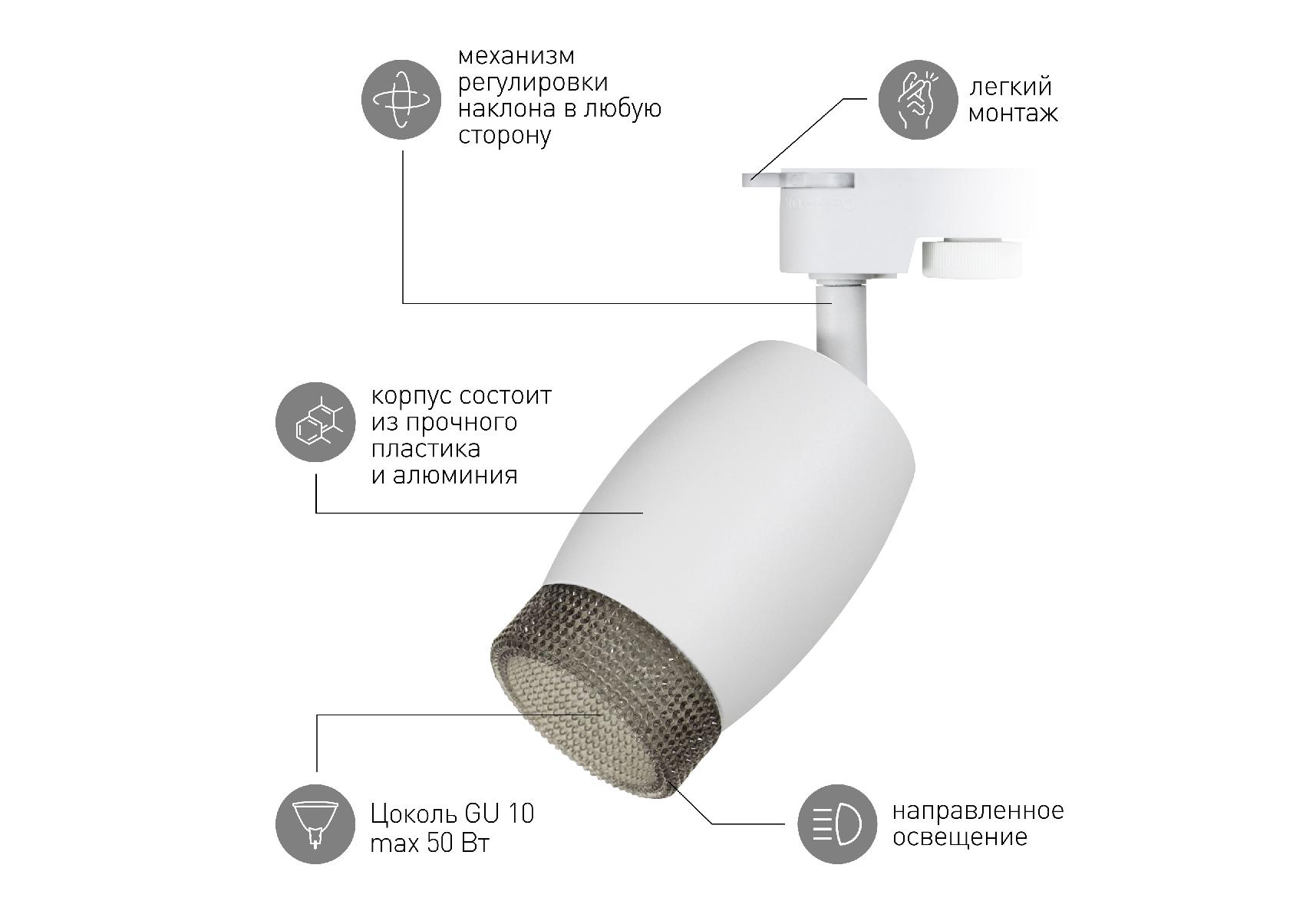 механизм регулировки наклона в любую сторону

легкий монтаж

корпус состоит из прочного пластика и алюминия

Цоколь GU 10
max 50 Вт

направленное освещение