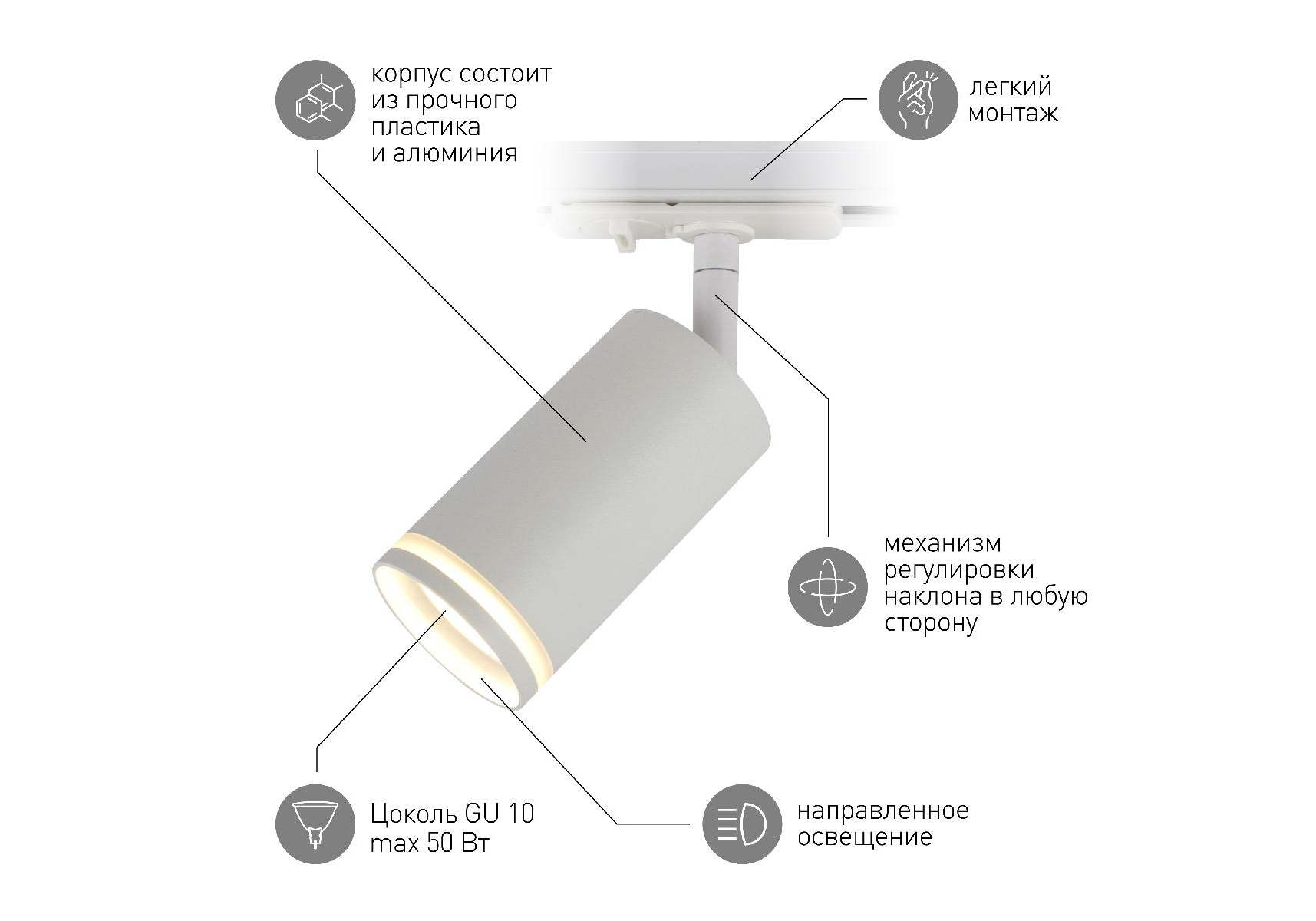 корпус состоит из прочного пластика и алюминия

легкий монтаж

механизм регулировки наклона в любую сторону

Цоколь GU 10 max 50 Вт

направленное освещение