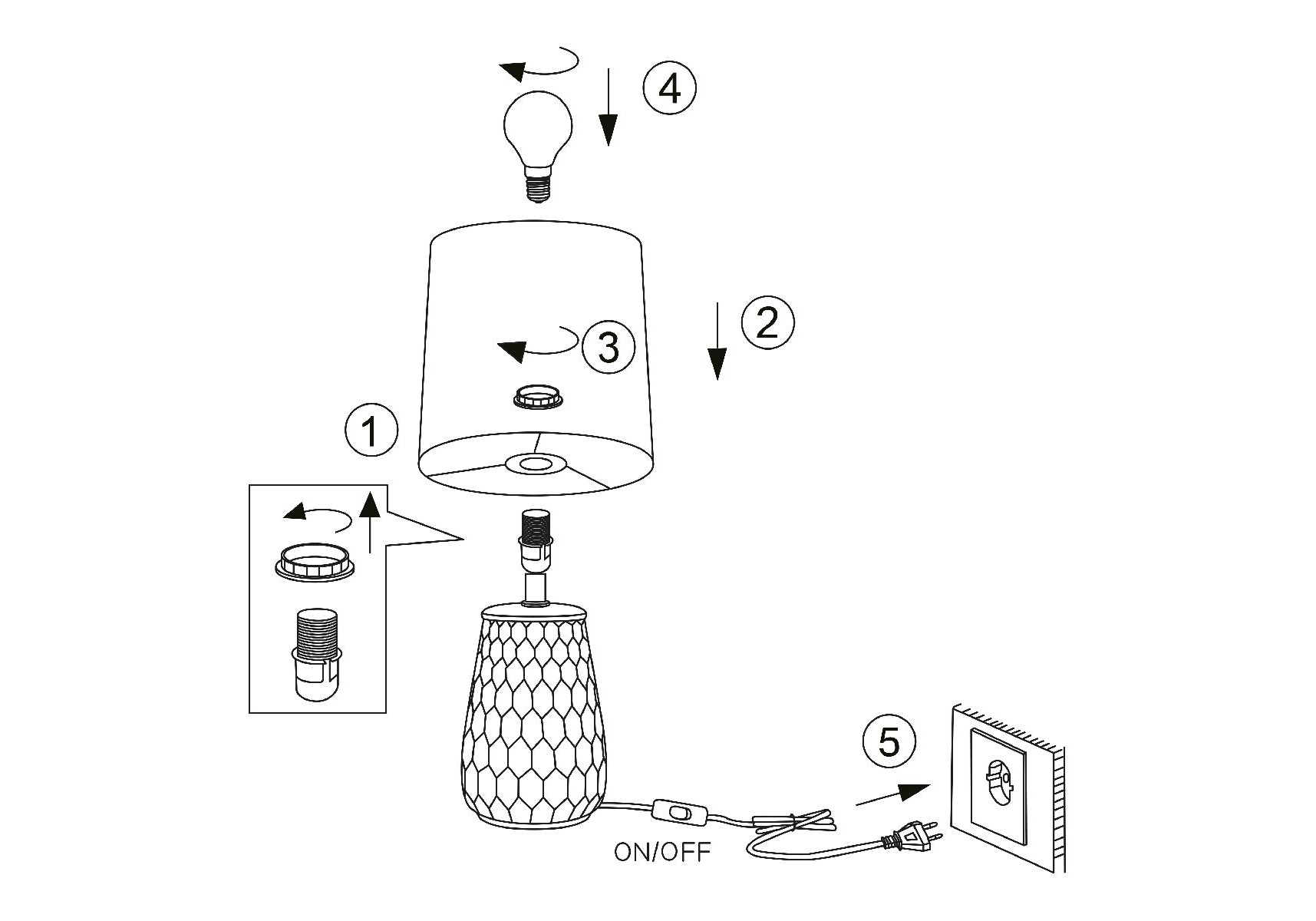 4

2

3

1

5

ON/OFF