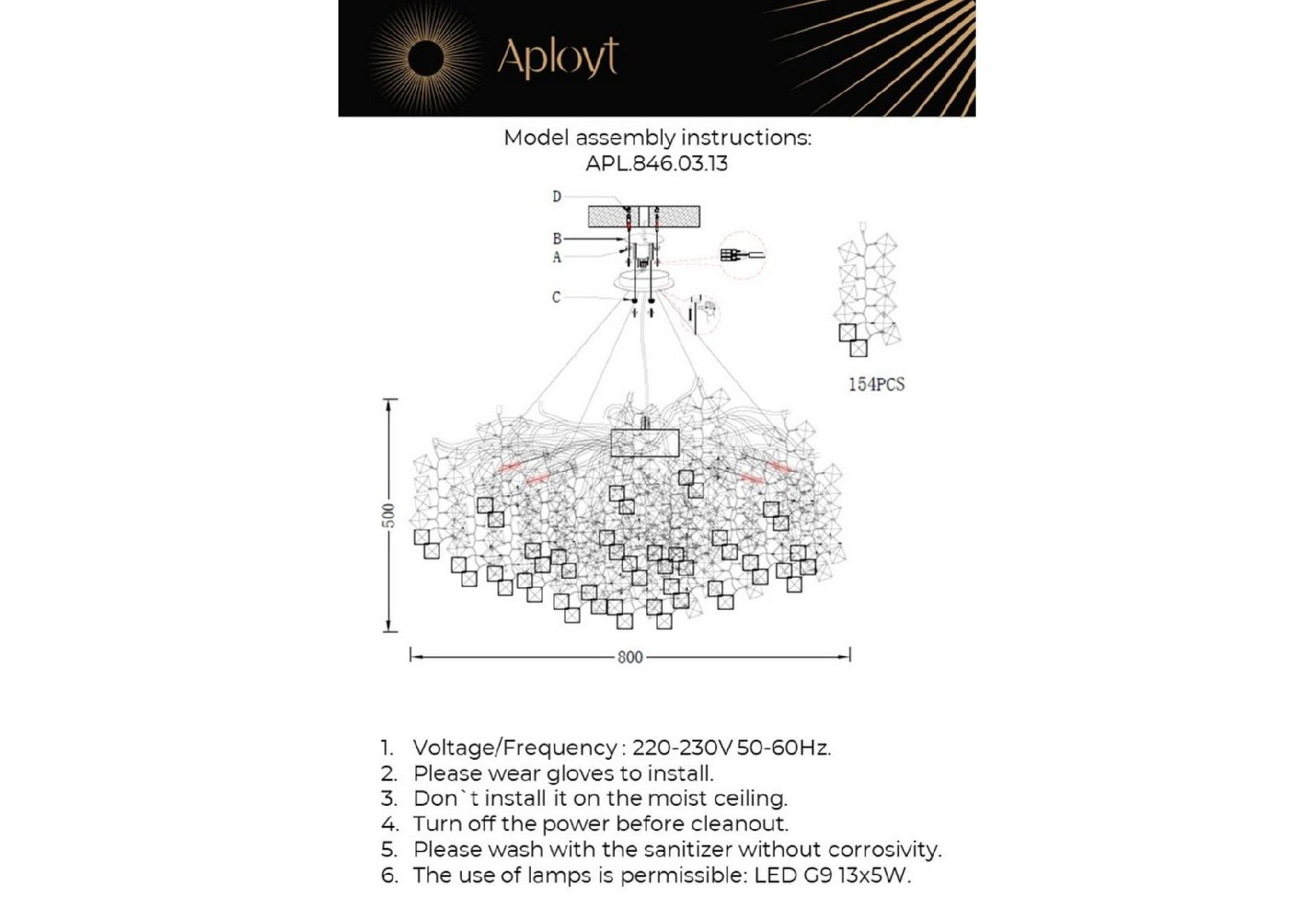 Aployt

Model assembly instructions:
APL.846.03.13

D
B
A
C

154PCS

500

800

1. Voltage/Frequency : 220-230V 50-60Hz.
2. Please wear gloves to install.
3. Don`t install it on the moist ceiling.
4. Turn off the power before cleanout.
5. Please wash with the sanitizer without corrosivity.
6. The use of lamps is permissible: LED G9 13x5W.