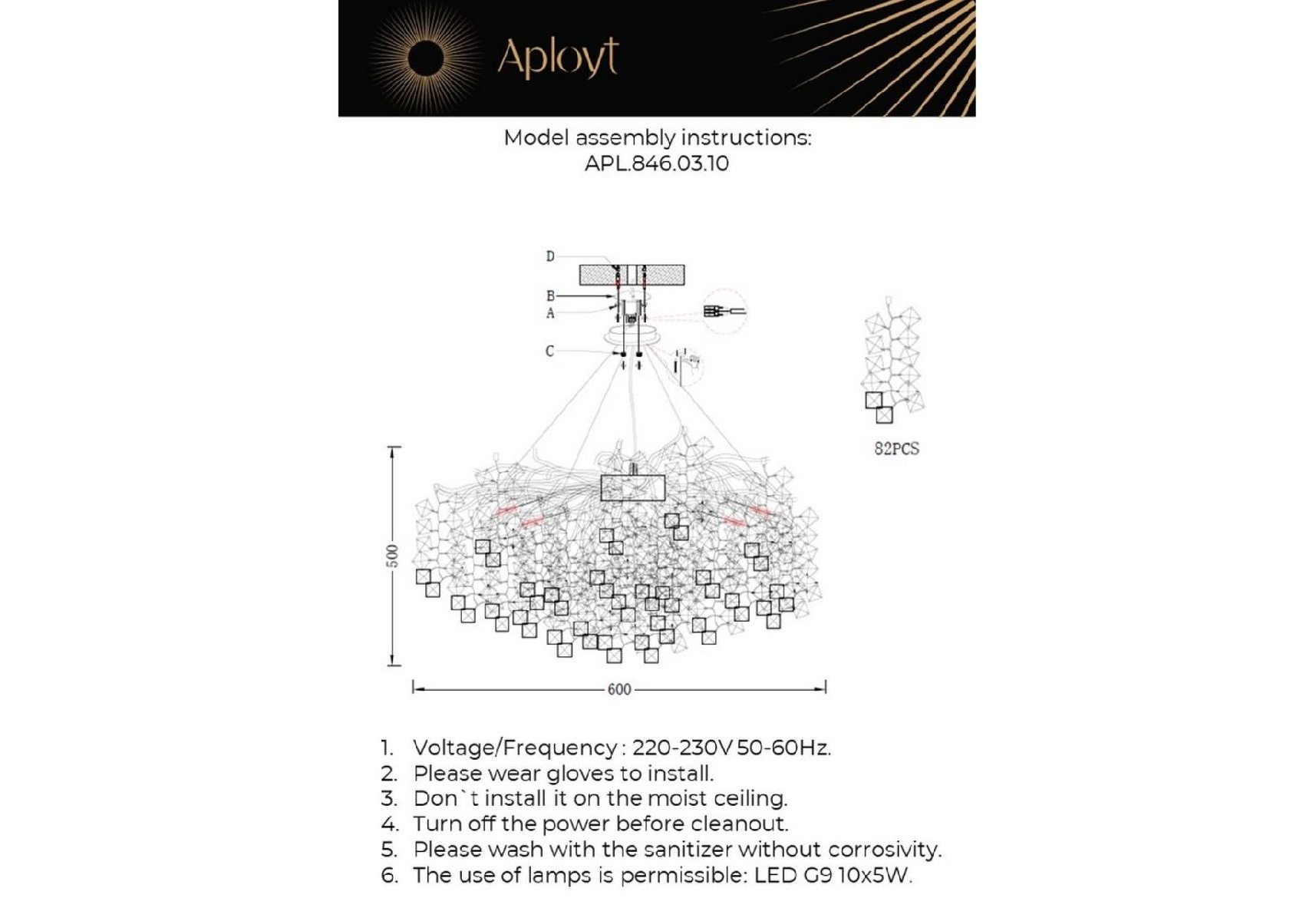 Aployt

Model assembly instructions:
APL.846.03.10

D
B
A
C

82PCS

500

600

1. Voltage/Frequency : 220-230V 50-60Hz.
2. Please wear gloves to install.
3. Don`t install it on the moist ceiling.
4. Turn off the power before cleanout.
5. Please wash with the sanitizer without corrosivity.
6. The use of lamps is permissible: LED G9 10x5W.