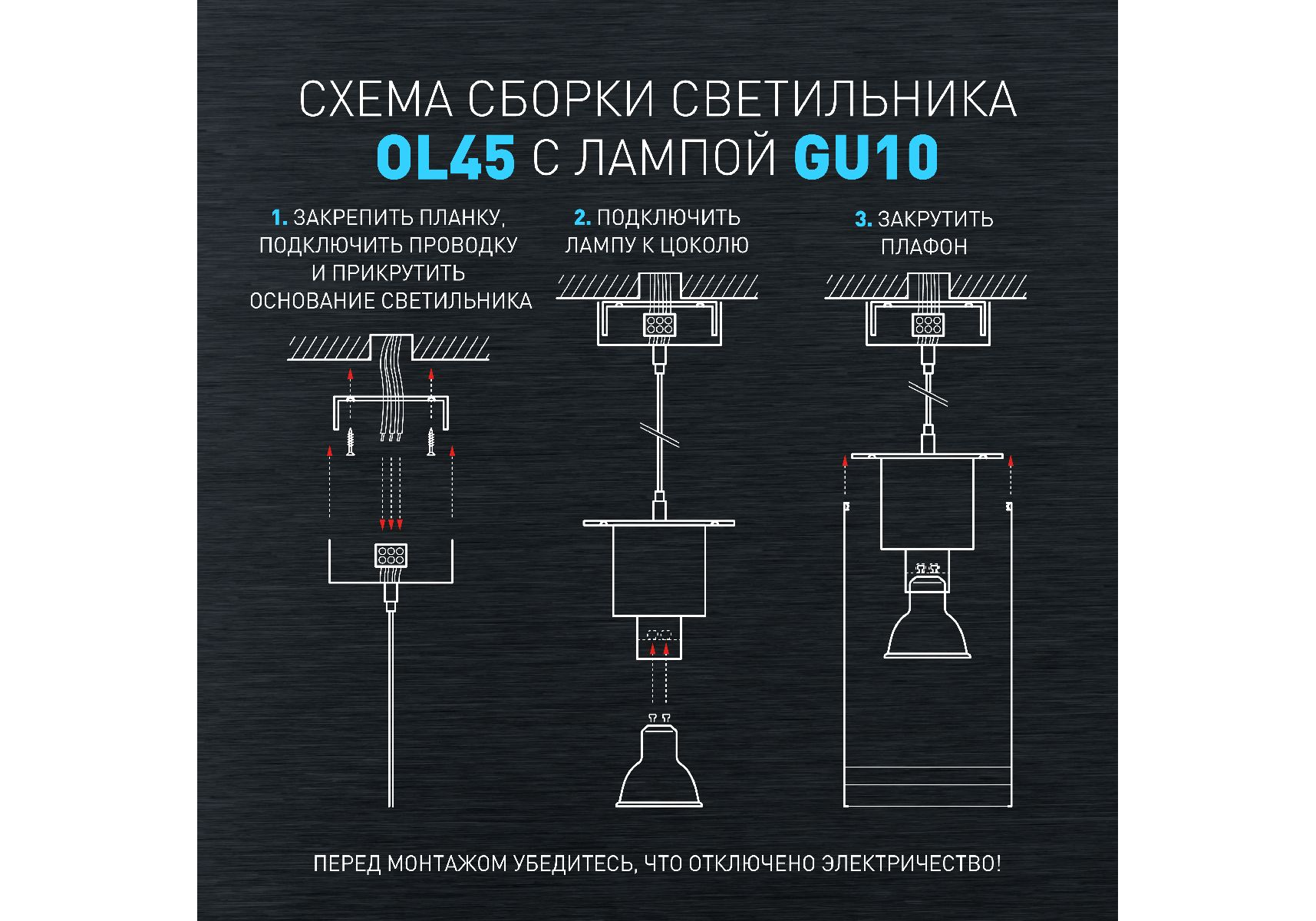 СХЕМА СБОРКИ СВЕТИЛЬНИКА
OL45 С ЛАМПОЙ GU10

1. ЗАКРЕПИТЬ ПЛАНКУ, ПОДКЛЮЧИТЬ ПРОВОДКУ И ПРИКРУТИТЬ ОСНОВАНИЕ СВЕТИЛЬНИКА

2. ПОДКЛЮЧИТЬ ЛАМПУ К ЦОКОЛЮ

3. ЗАКРУТИТЬ ПЛАФОН

ПЕРЕД МОНТАЖОМ УБЕДИТЕСЬ, ЧТО ОТКЛЮЧЕНО ЭЛЕКТРИЧЕСТВО!