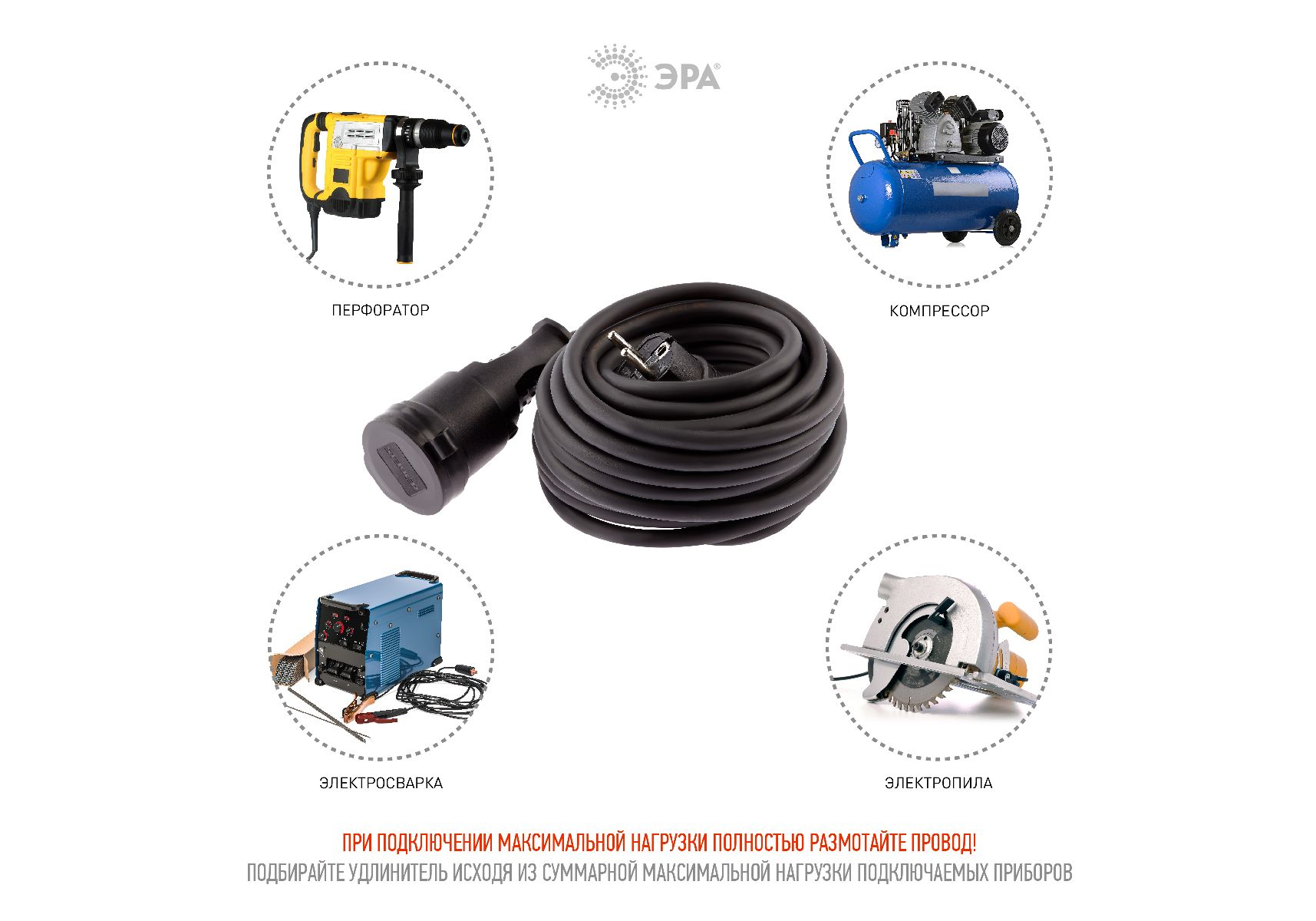 ЭРА®

ПЕРФОРАТОР

КОМПРЕССОР

ЭЛЕКТРОСВАРКА

ЭЛЕКТРОПИЛА

ПРИ ПОДКЛЮЧЕНИИ МАКСИМАЛЬНОЙ НАГРУЗКИ ПОЛНОСТЬЮ РАЗМОТАЙТЕ ПРОВОД!
ПОДБИРАЙТЕ УДЛИНИТЕЛЬ ИСХОДЯ ИЗ СУММАРНОЙ МАКСИМАЛЬНОЙ НАГРУЗКИ ПОДКЛЮЧАЕМЫХ ПРИБОРОВ