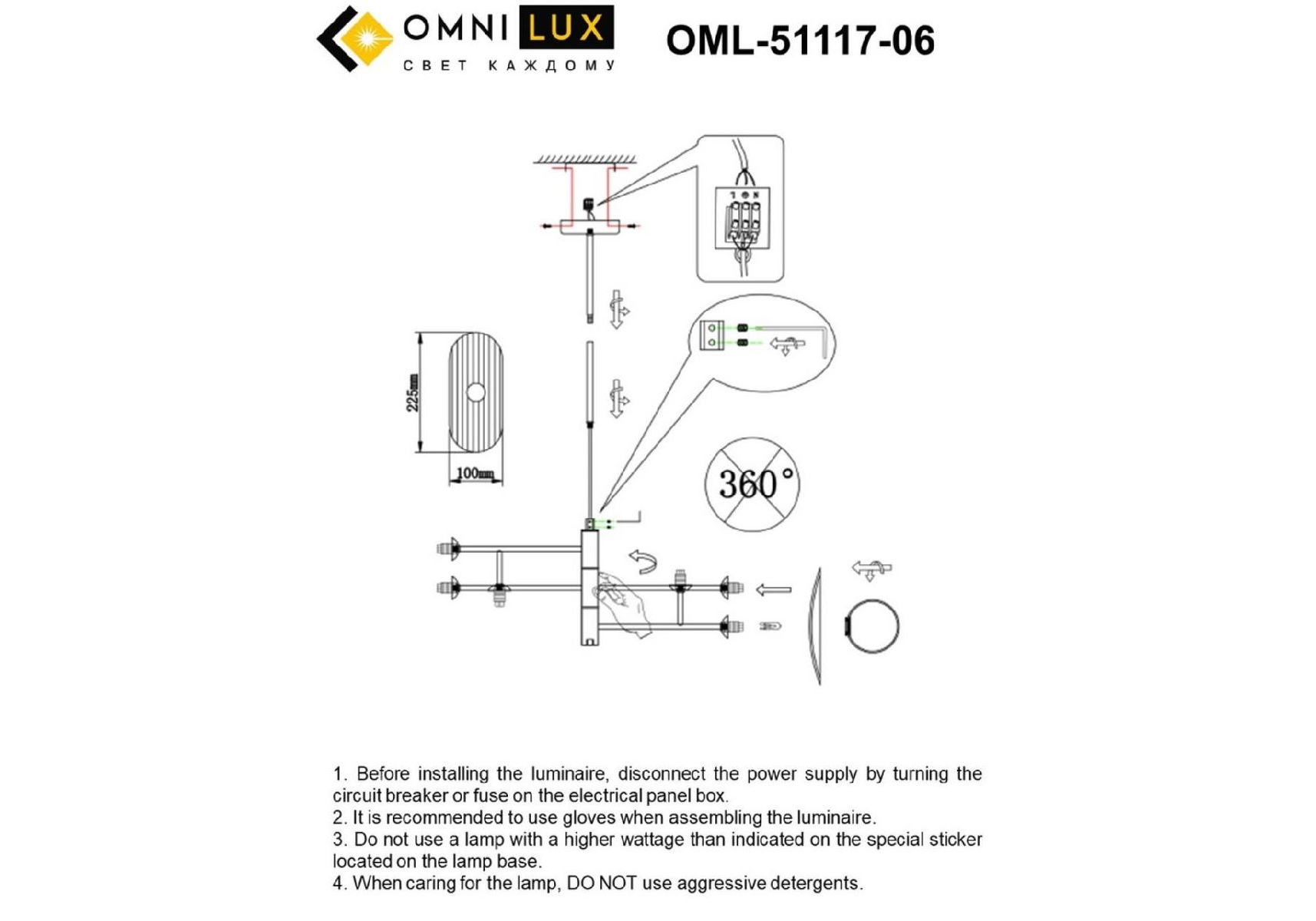 OMNI LUX
СВЕТ КАЖДОМУ

OML-51117-06

225mm

100mm

360°

1. Before installing the luminaire, disconnect the power supply by turning the circuit breaker or fuse on the electrical panel box.
2. It is recommended to use gloves when assembling the luminaire.
3. Do not use a lamp with a higher wattage than indicated on the special sticker located on the lamp base.
4. When caring for the lamp, DO NOT use aggressive detergents.