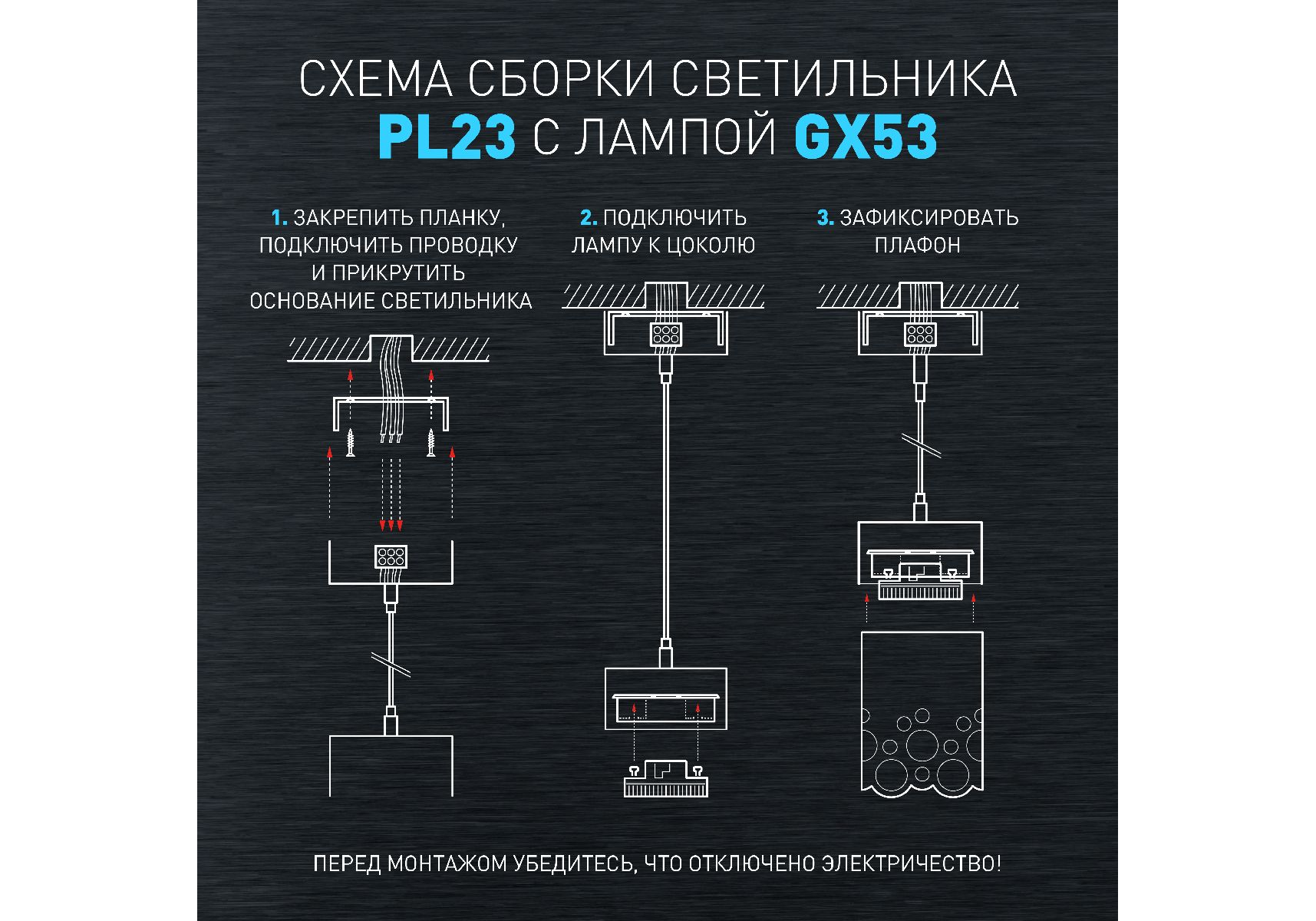 СХЕМА СБОРКИ СВЕТИЛЬНИКА
PL23 С ЛАМПОЙ GX53

1. ЗАКРЕПИТЬ ПЛАНКУ, ПОДКЛЮЧИТЬ ПРОВОДКУ И ПРИКРУТИТЬ ОСНОВАНИЕ СВЕТИЛЬНИКА

2. ПОДКЛЮЧИТЬ ЛАМПУ К ЦОКОЛЮ

3. ЗАФИКСИРОВАТЬ ПЛАФОН

ПЕРЕД МОНТАЖОМ УБЕДИТЕСЬ, ЧТО ОТКЛЮЧЕНО ЭЛЕКТРИЧЕСТВО!