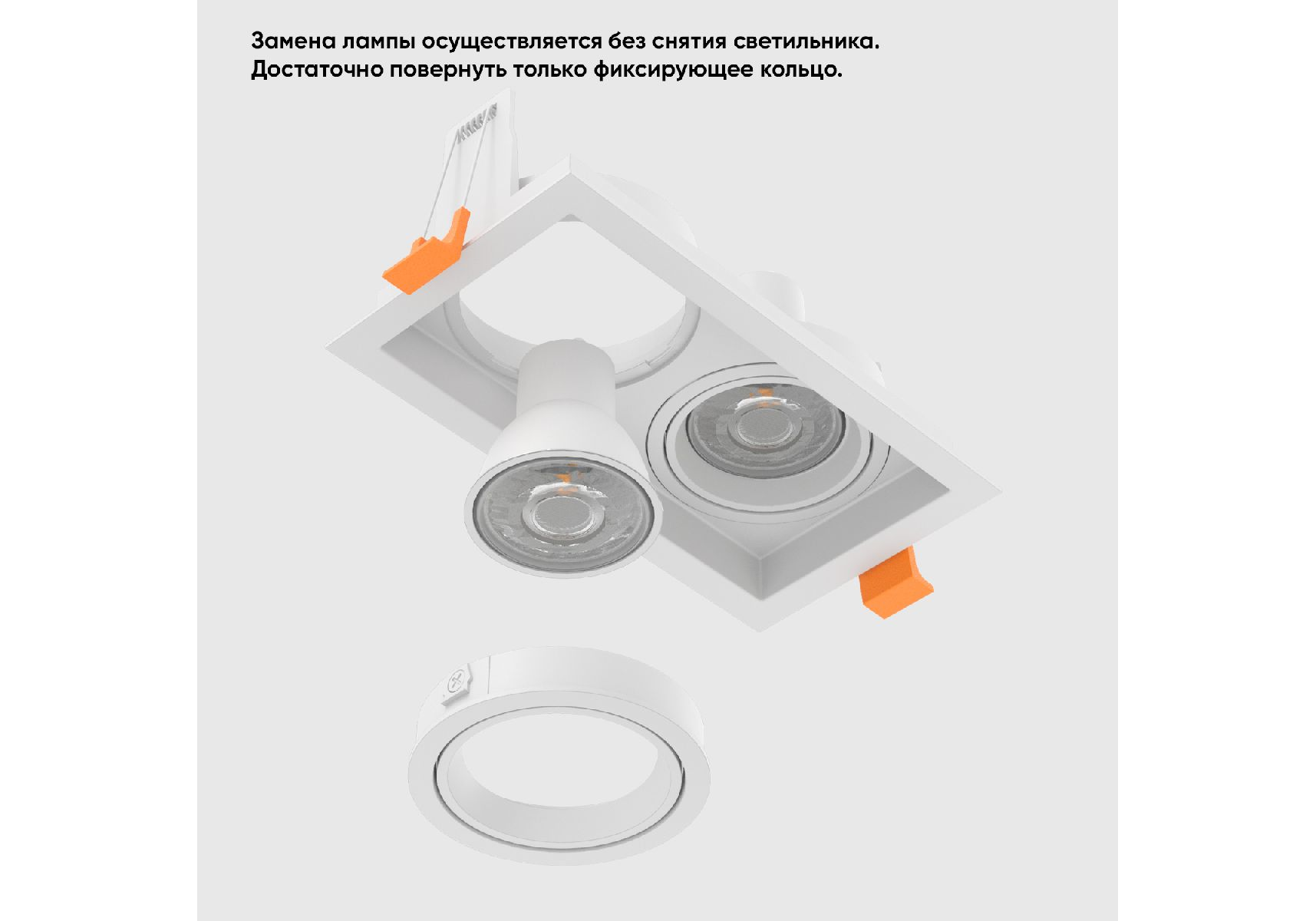 Замена лампы осуществляется без снятия светильника.
Достаточно повернуть только фиксирующее кольцо.