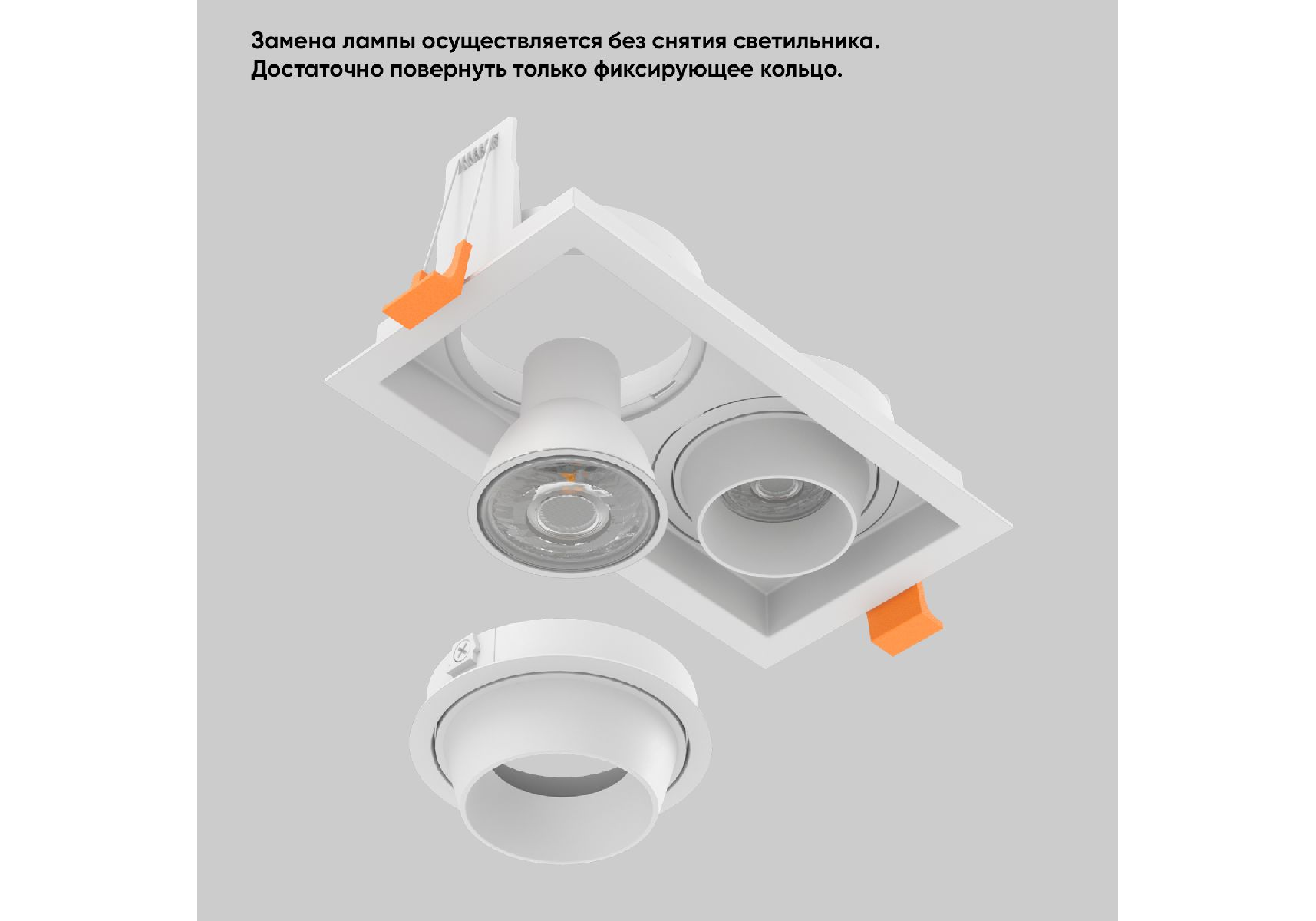 Замена лампы осуществляется без снятия светильника.
Достаточно повернуть только фиксирующее кольцо.