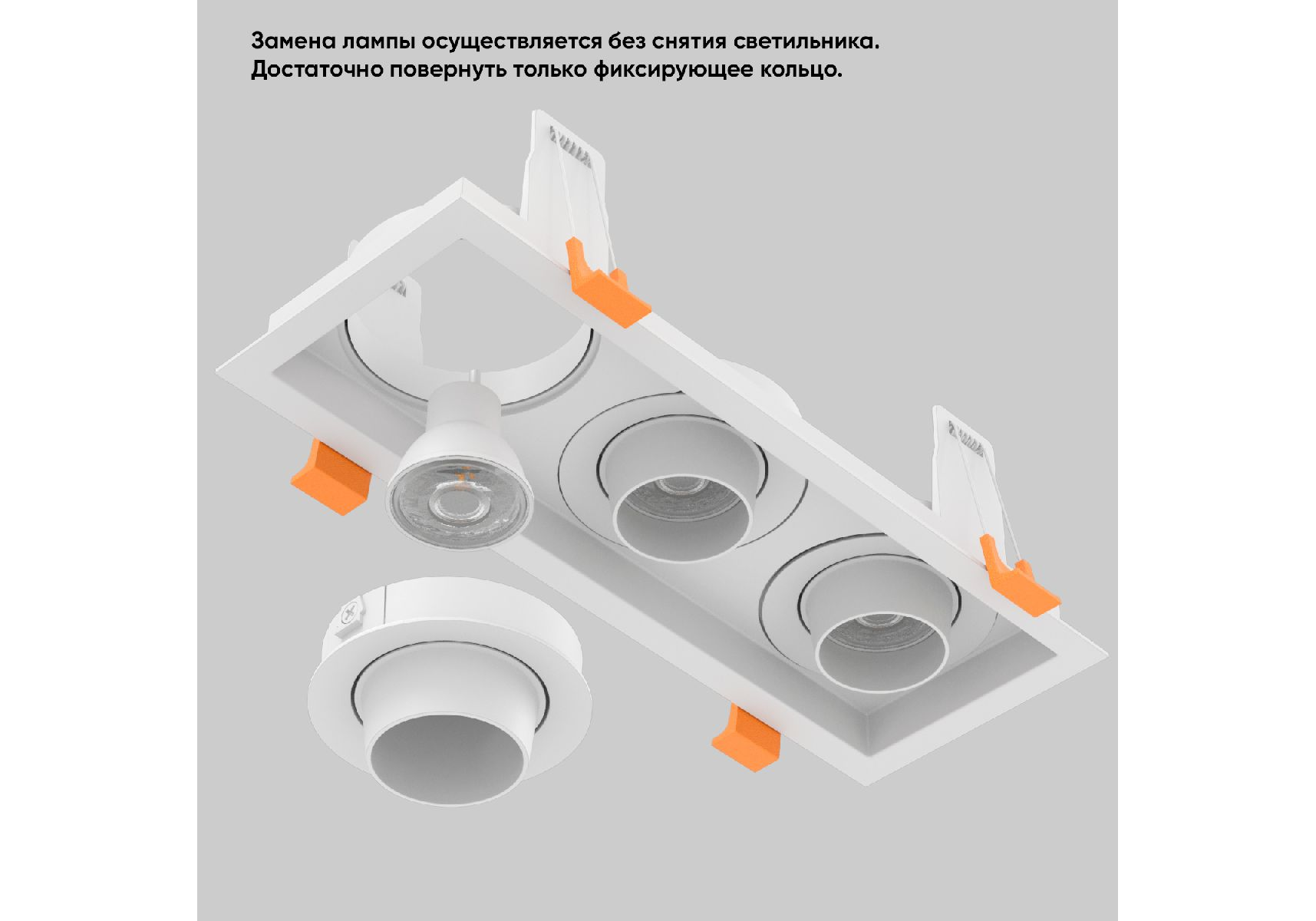 Замена лампы осуществляется без снятия светильника. Достаточно повернуть только фиксирующее кольцо.