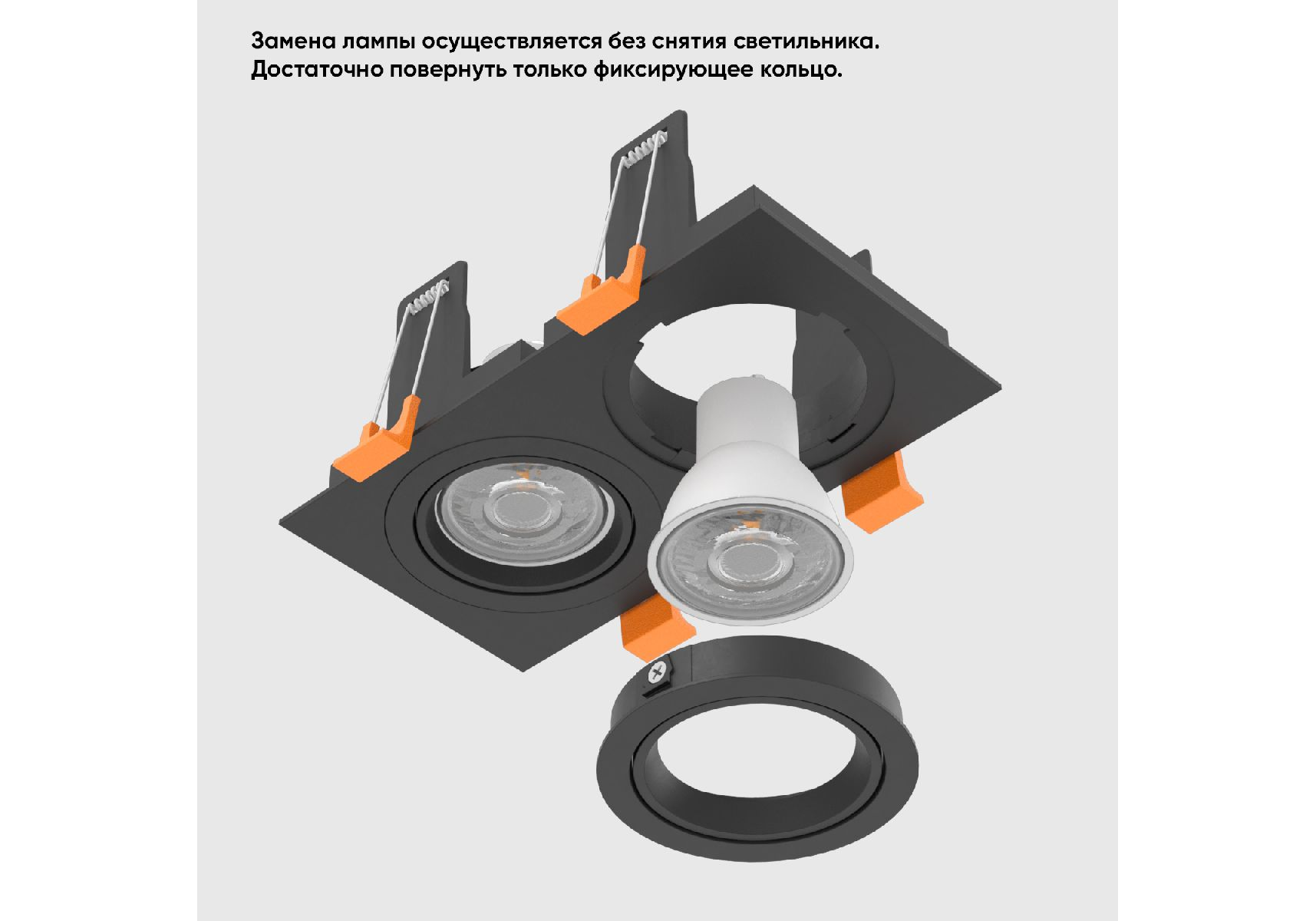 Замена лампы осуществляется без снятия светильника.
Достаточно повернуть только фиксирующее кольцо.