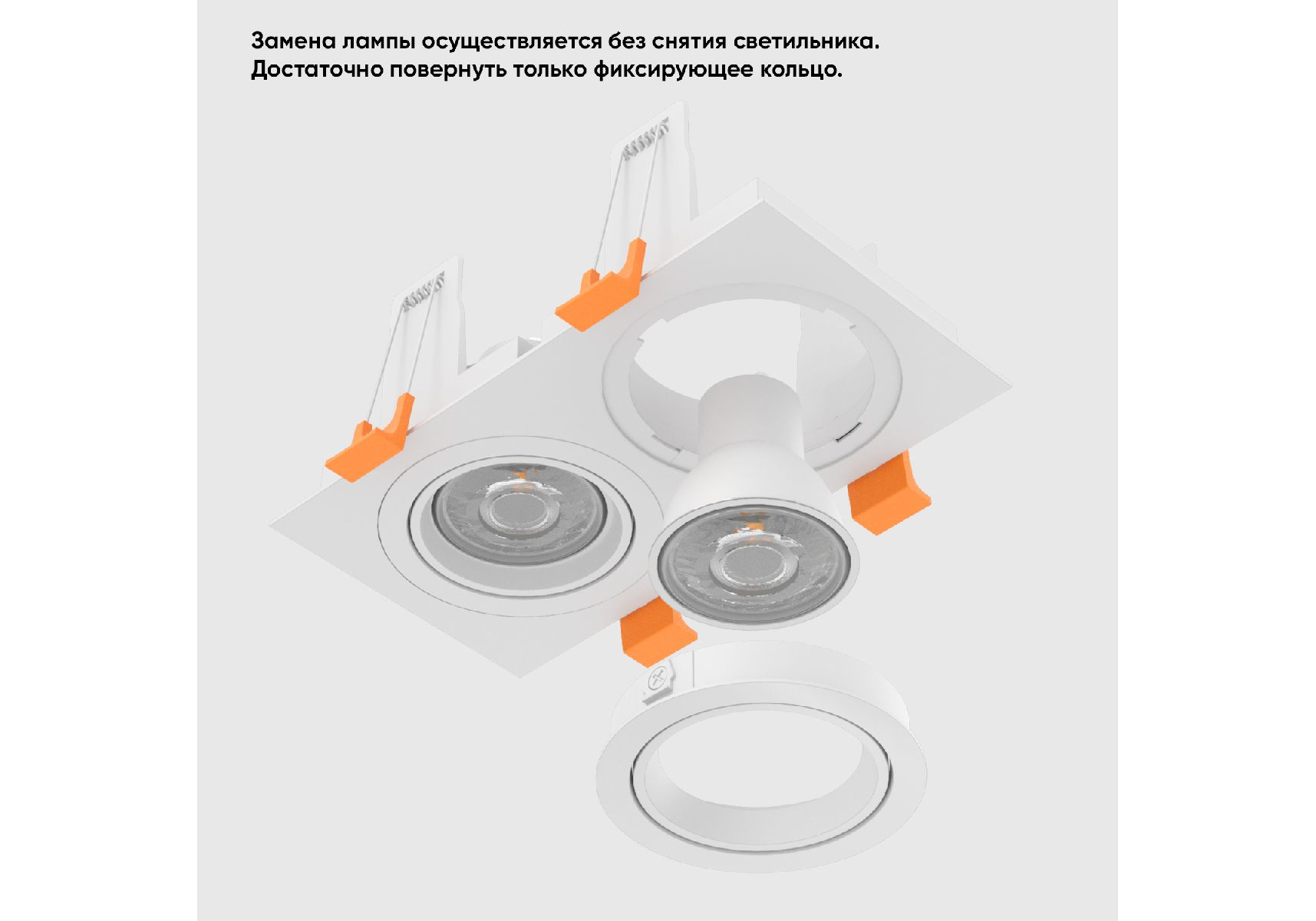 Замена лампы осуществляется без снятия светильника.
Достаточно повернуть только фиксирующее кольцо.