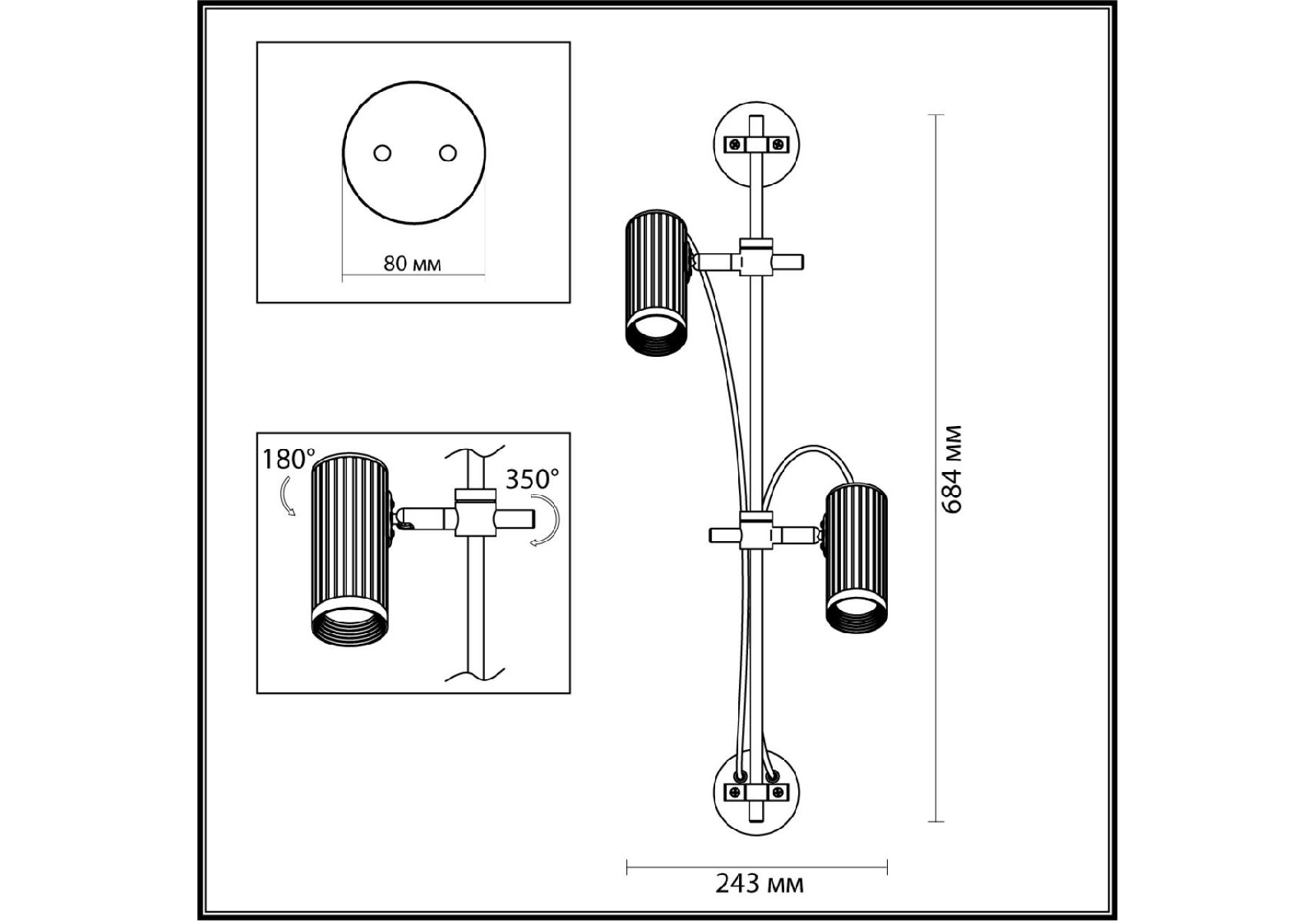 80 мм

180°

350°

684 мм

243 мм