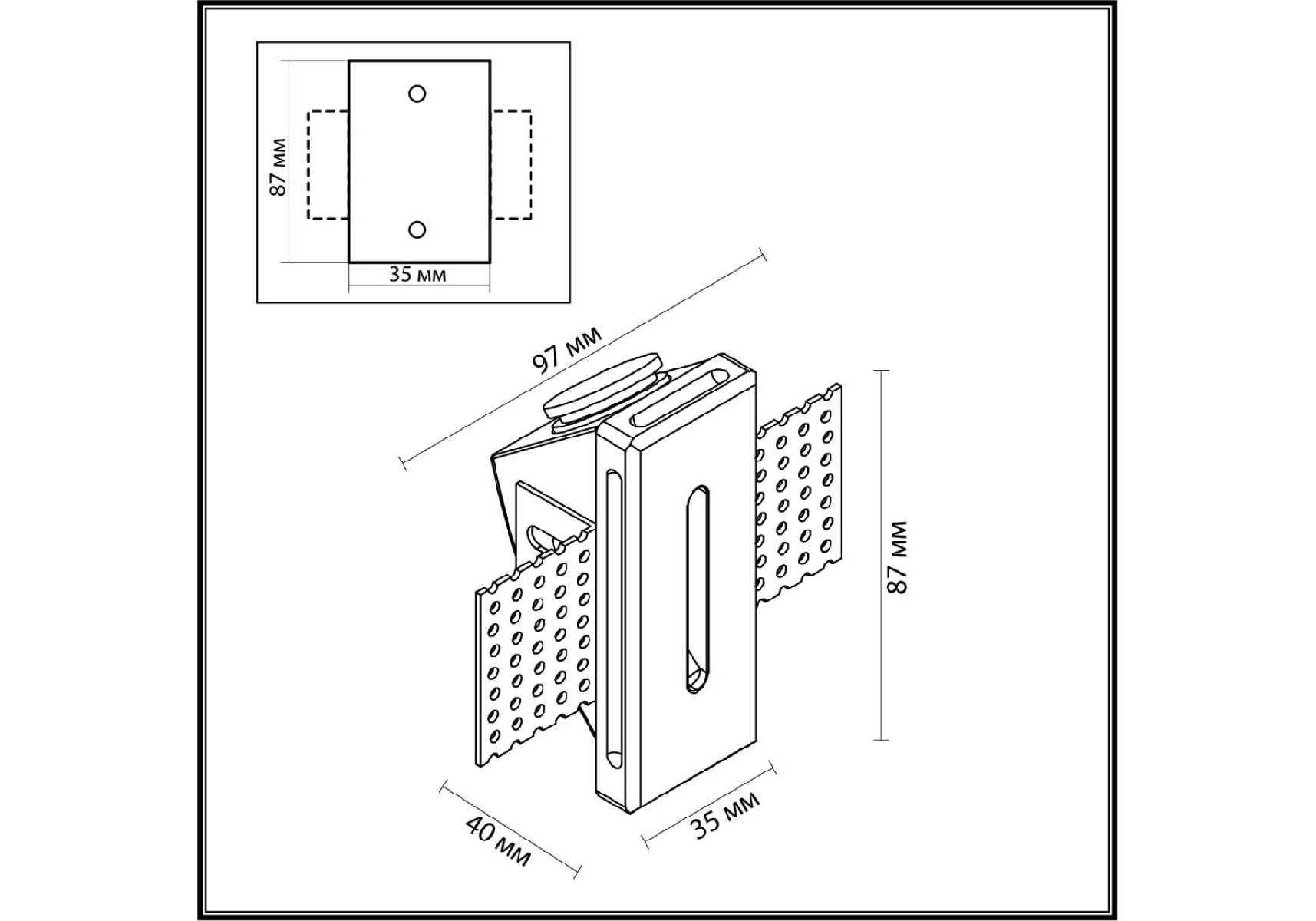 87 мм
35 мм
97 мм
87 мм
40 мм
35 мм