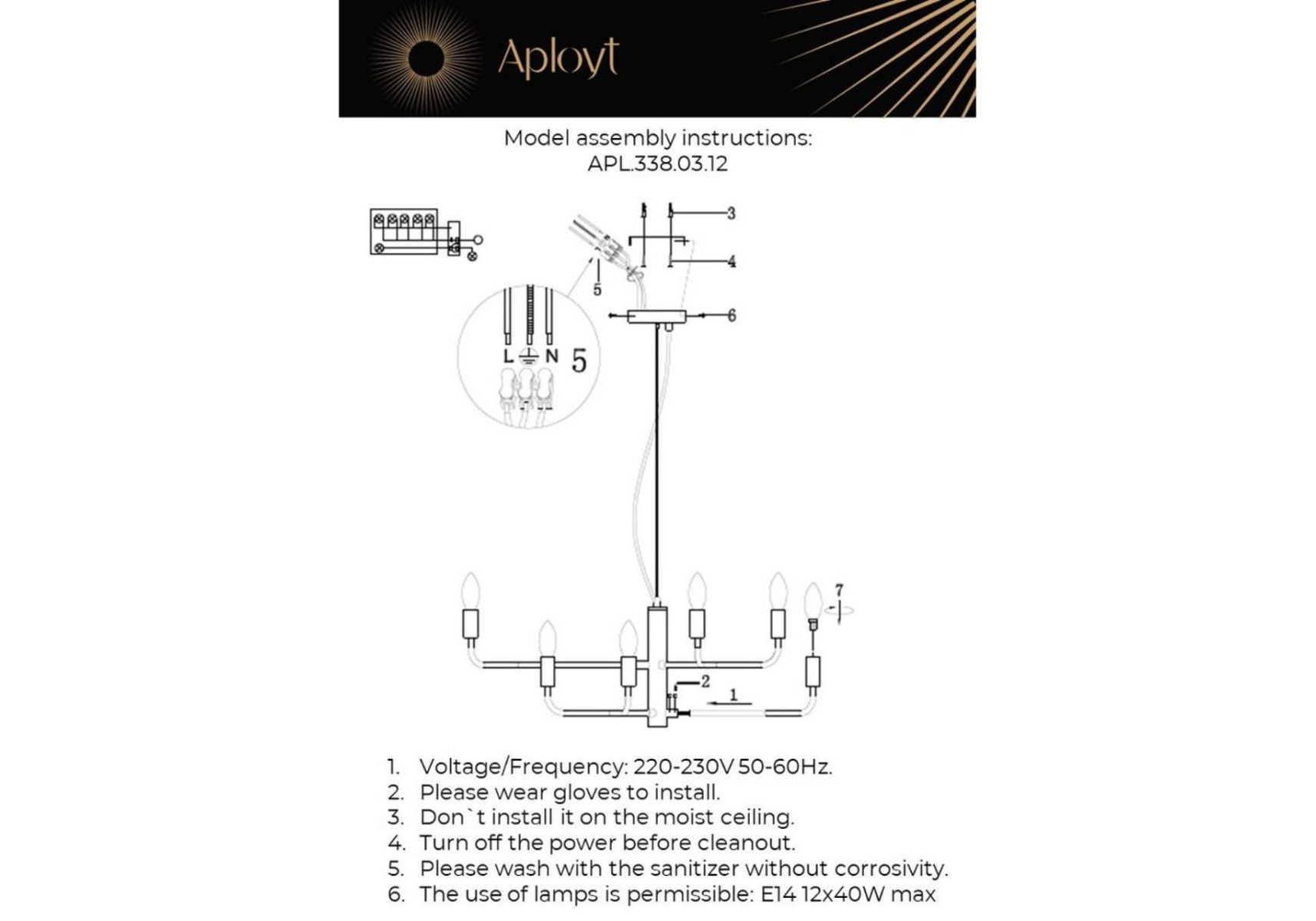 Aployt

Model assembly instructions:
APL.338.03.12

3
4
5
6
L N 5
7
2
1

1. Voltage/Frequency: 220-230V 50-60Hz.
2. Please wear gloves to install.
3. Don`t install it on the moist ceiling.
4. Turn off the power before cleanout.
5. Please wash with the sanitizer without corrosivity.
6. The use of lamps is permissible: E14 12x40W max