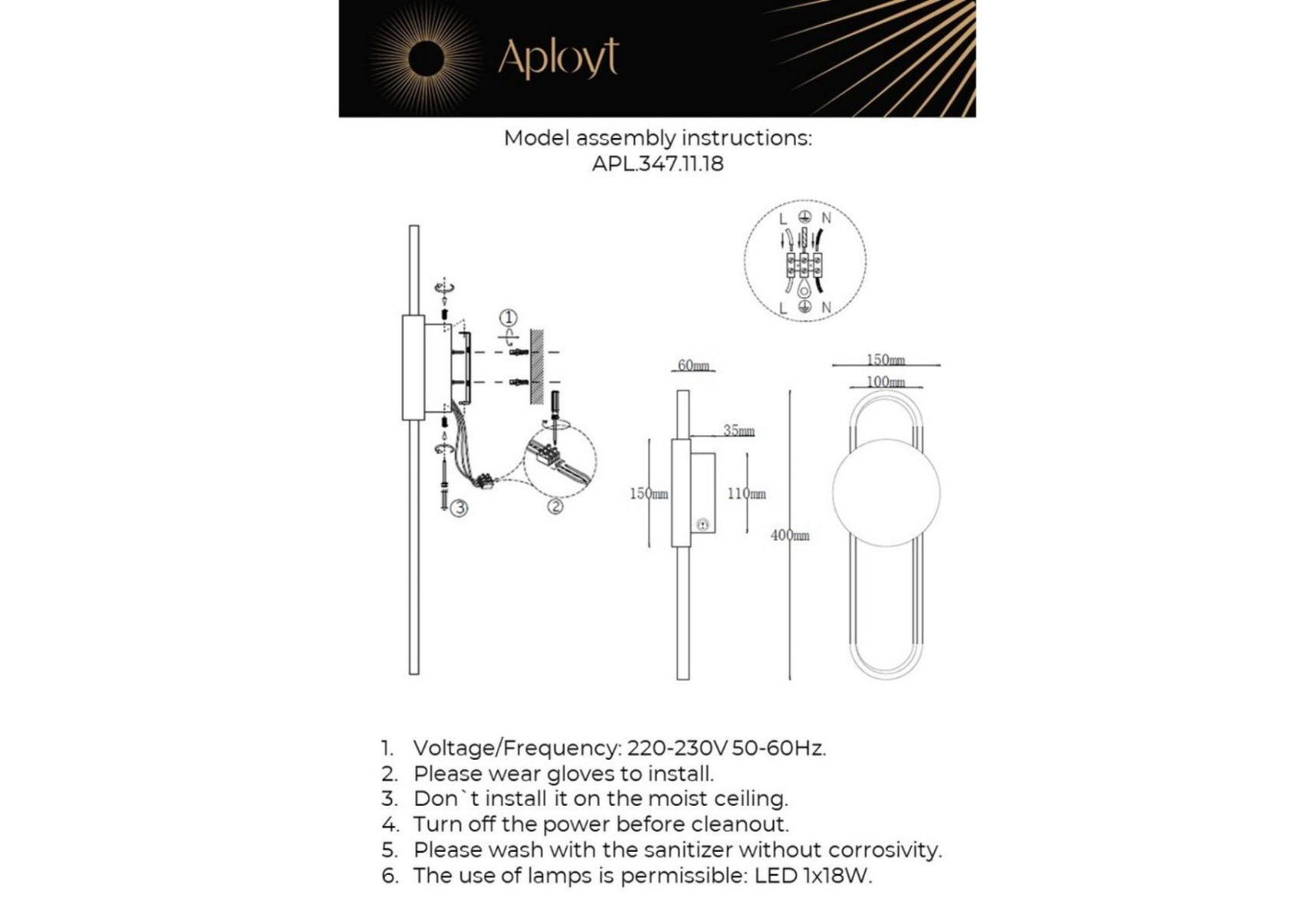 Aployt

Model assembly instructions:
APL.347.11.18

L N
L N

①
②
③

60mm
35mm
150mm
110mm
400mm
150mm
100mm

1. Voltage/Frequency: 220-230V 50-60Hz.
2. Please wear gloves to install.
3. Don`t install it on the moist ceiling.
4. Turn off the power before cleanout.
5. Please wash with the sanitizer without corrosivity.
6. The use of lamps is permissible: LED 1x18W.