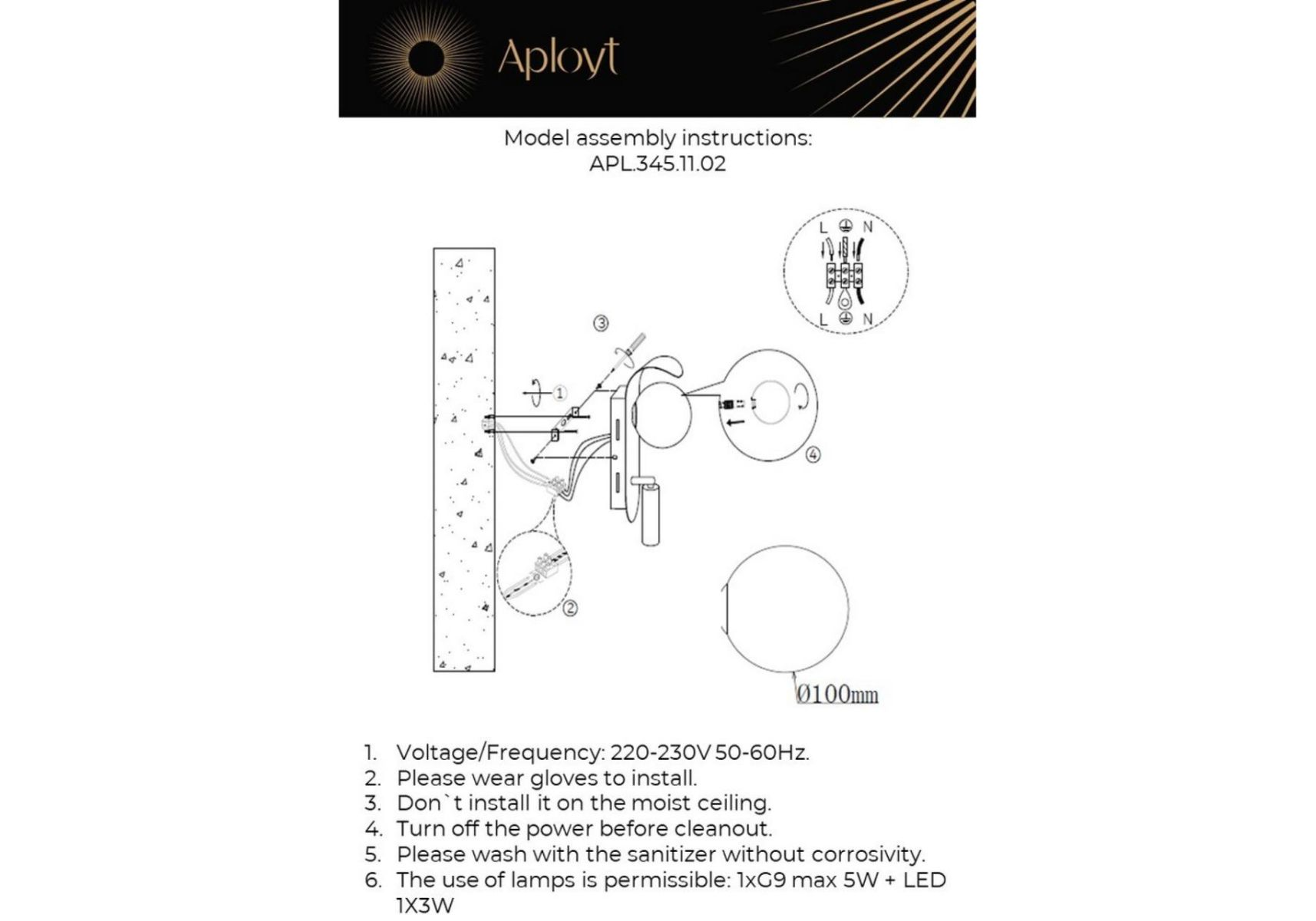 Aployt

Model assembly instructions:
APL.345.11.02

L N
L N

③
①
④
②

Ø100mm

1. Voltage/Frequency: 220-230V 50-60Hz.
2. Please wear gloves to install.
3. Don`t install it on the moist ceiling.
4. Turn off the power before cleanout.
5. Please wash with the sanitizer without corrosivity.
6. The use of lamps is permissible: 1xG9 max 5W + LED 1X3W