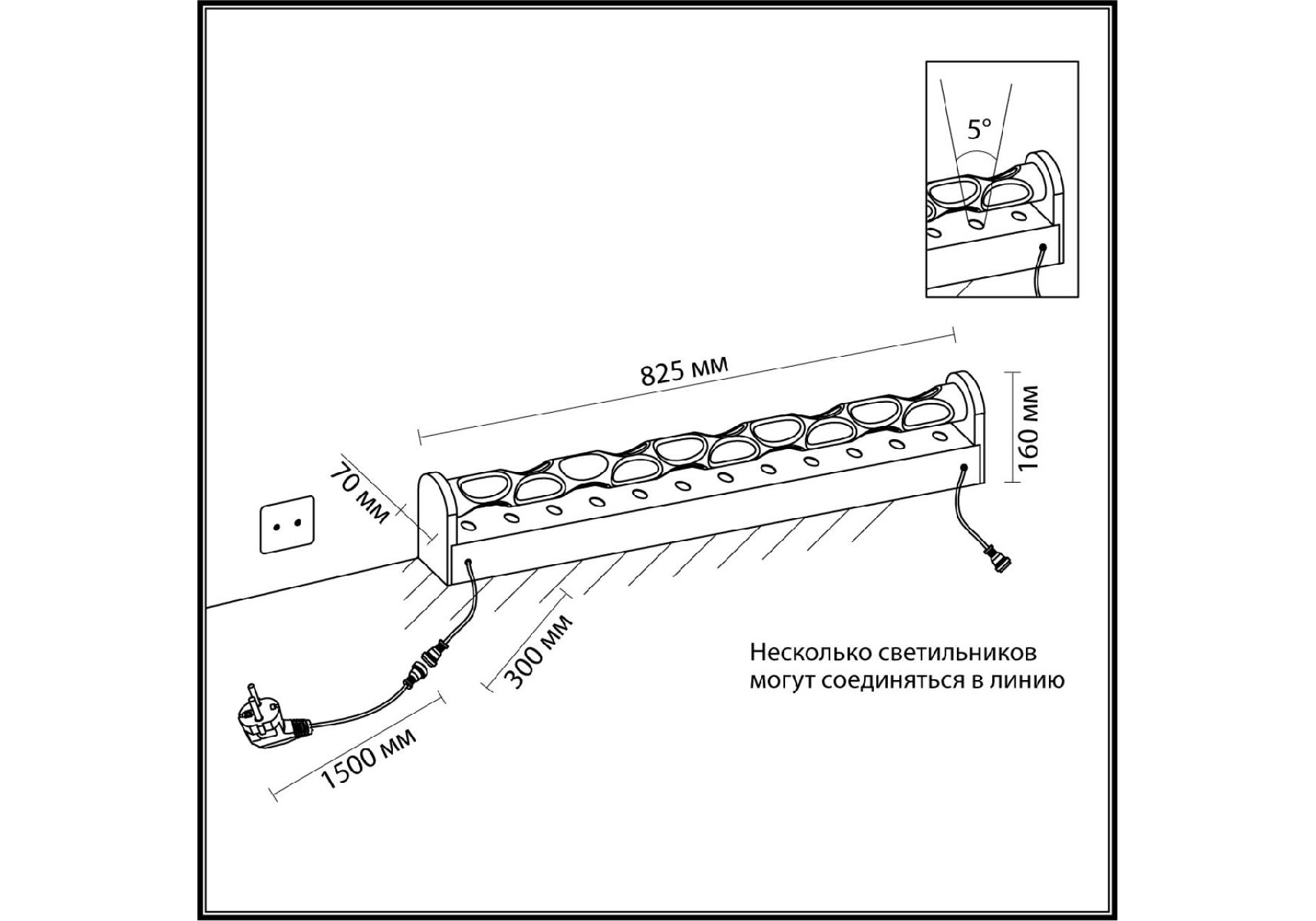 5°

825 мм

160 мм

70 мм

300 мм

1500 мм

Несколько светильников могут соединяться в линию