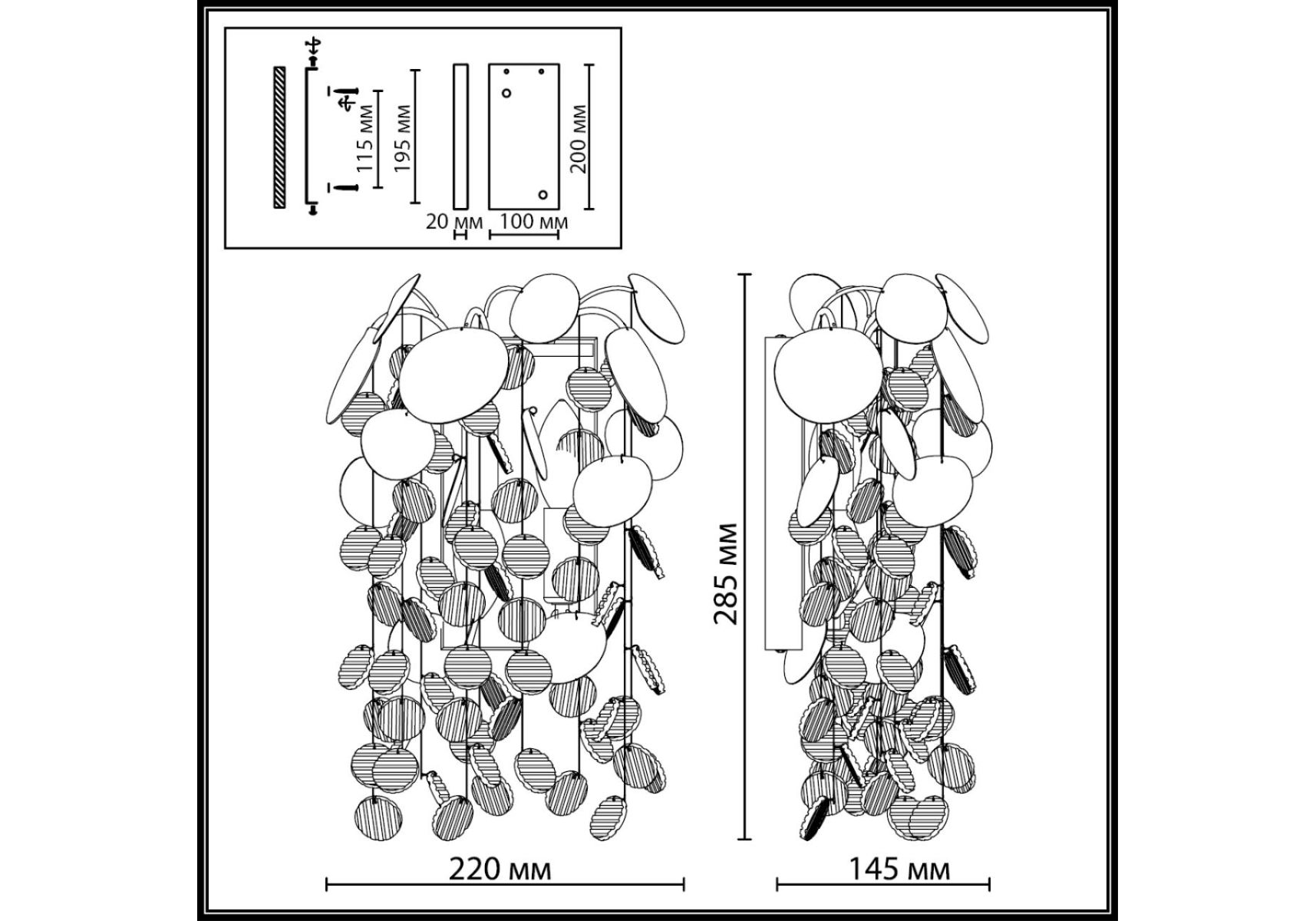 115 мм
195 мм
200 мм
20 мм
100 мм
285 мм
220 мм
145 мм