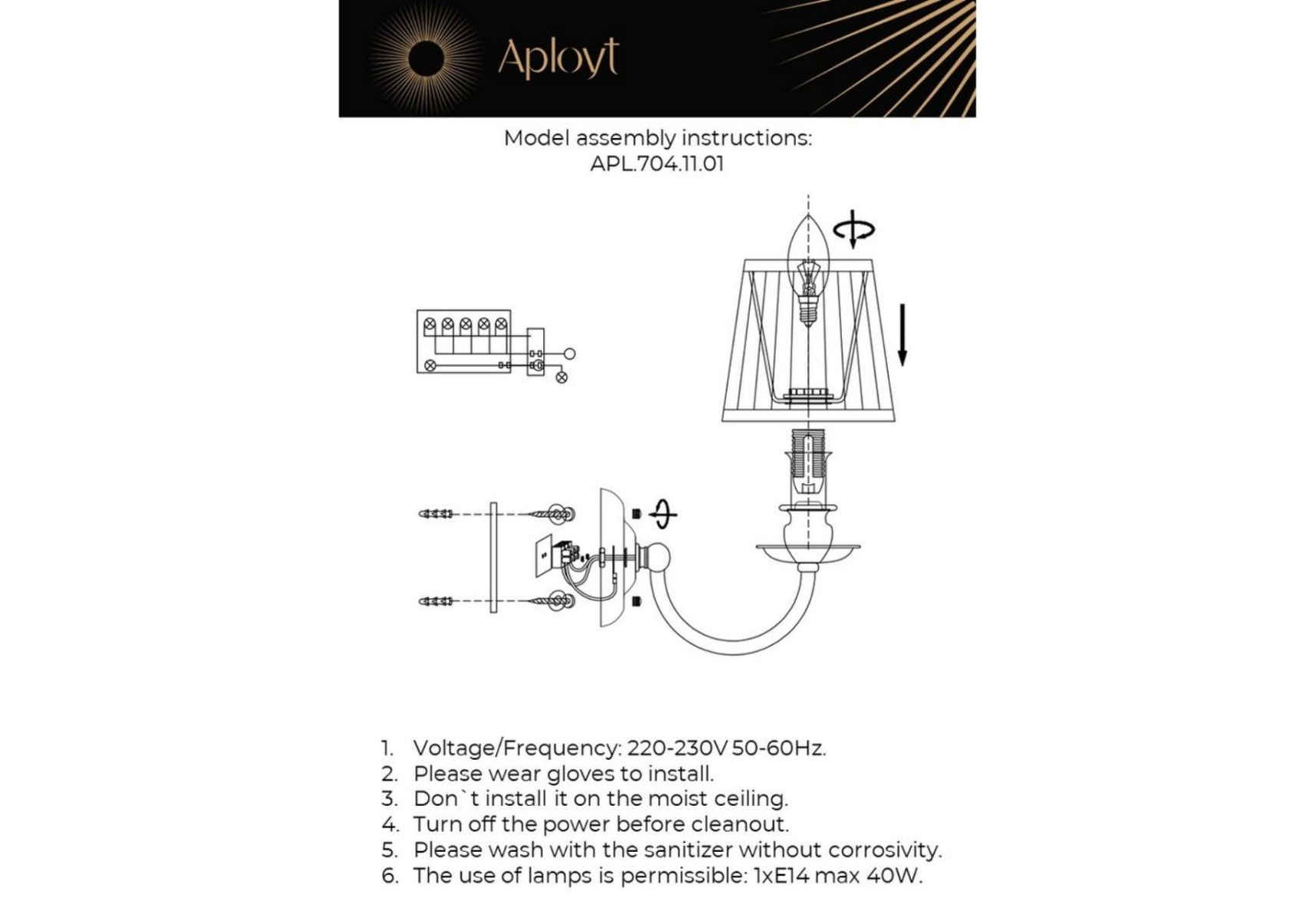 Aployt

Model assembly instructions:
APL.704.11.01

1. Voltage/Frequency: 220-230V 50-60Hz.
2. Please wear gloves to install.
3. Don`t install it on the moist ceiling.
4. Turn off the power before cleanout.
5. Please wash with the sanitizer without corrosivity.
6. The use of lamps is permissible: 1xE14 max 40W.