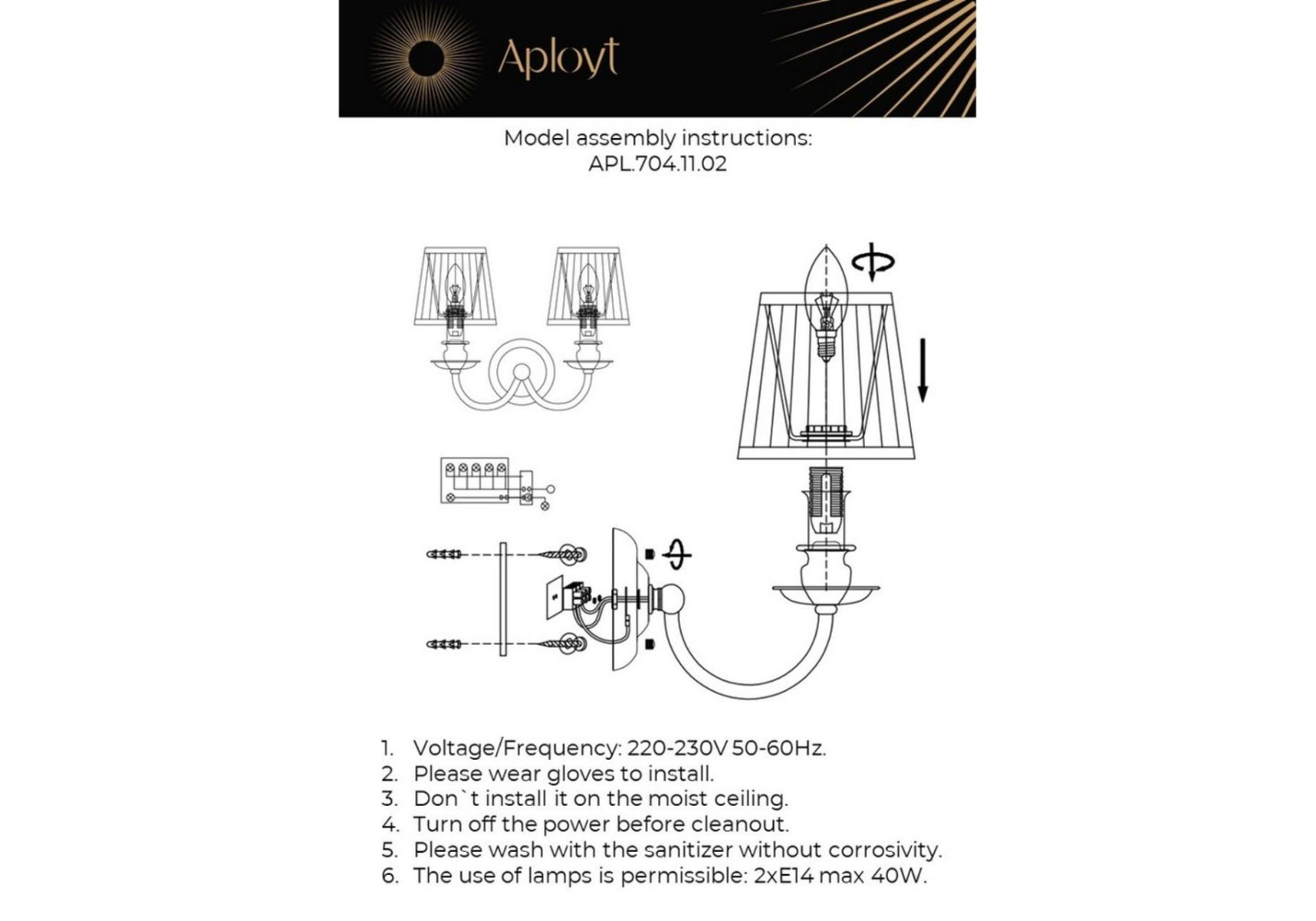 Aployt

Model assembly instructions:
APL.704.11.02

1. Voltage/Frequency: 220-230V 50-60Hz.
2. Please wear gloves to install.
3. Don`t install it on the moist ceiling.
4. Turn off the power before cleanout.
5. Please wash with the sanitizer without corrosivity.
6. The use of lamps is permissible: 2xE14 max 40W.