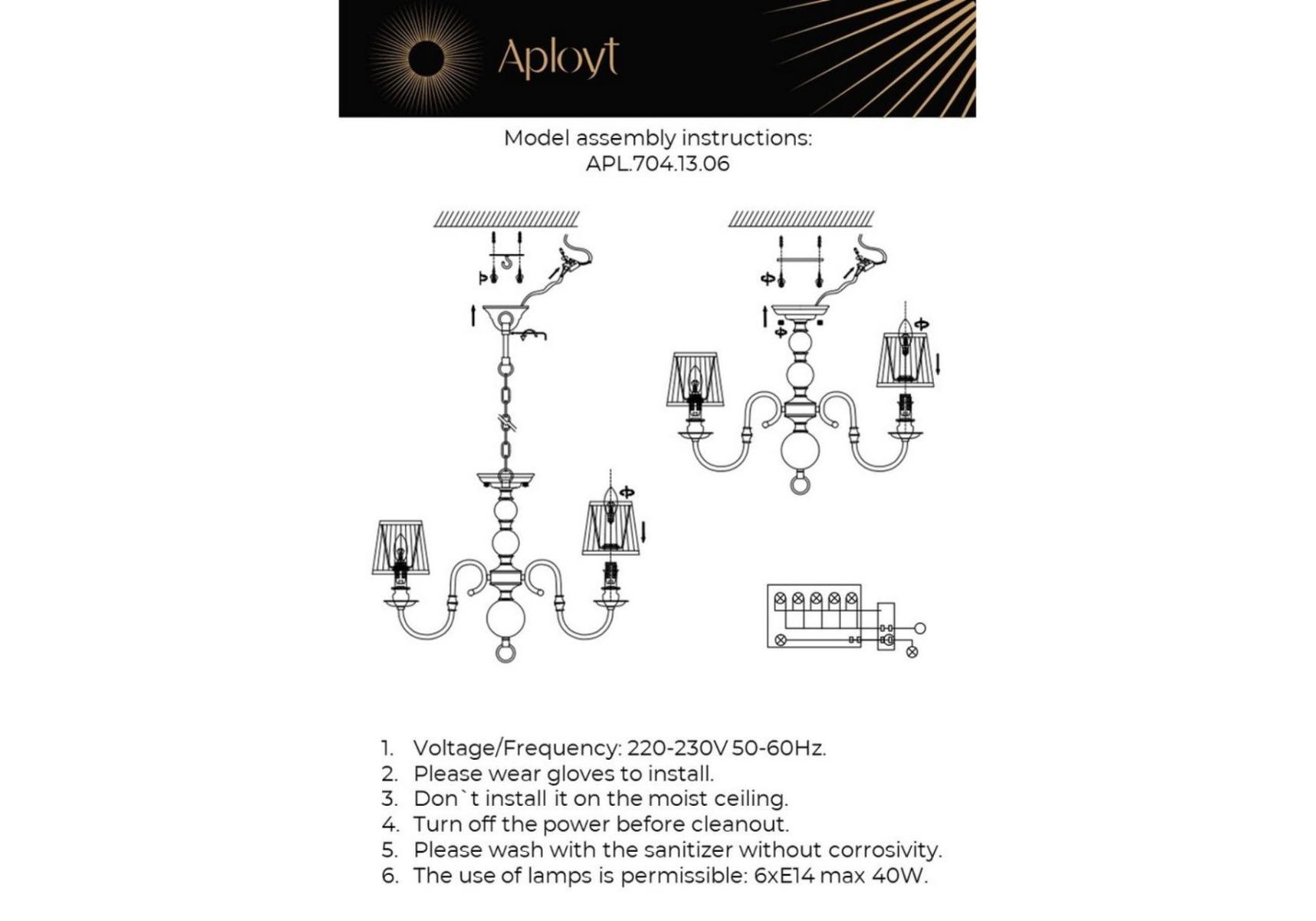 Aployt

Model assembly instructions:
APL.704.13.06

1. Voltage/Frequency: 220-230V 50-60Hz.
2. Please wear gloves to install.
3. Don`t install it on the moist ceiling.
4. Turn off the power before cleanout.
5. Please wash with the sanitizer without corrosivity.
6. The use of lamps is permissible: 6xE14 max 40W.