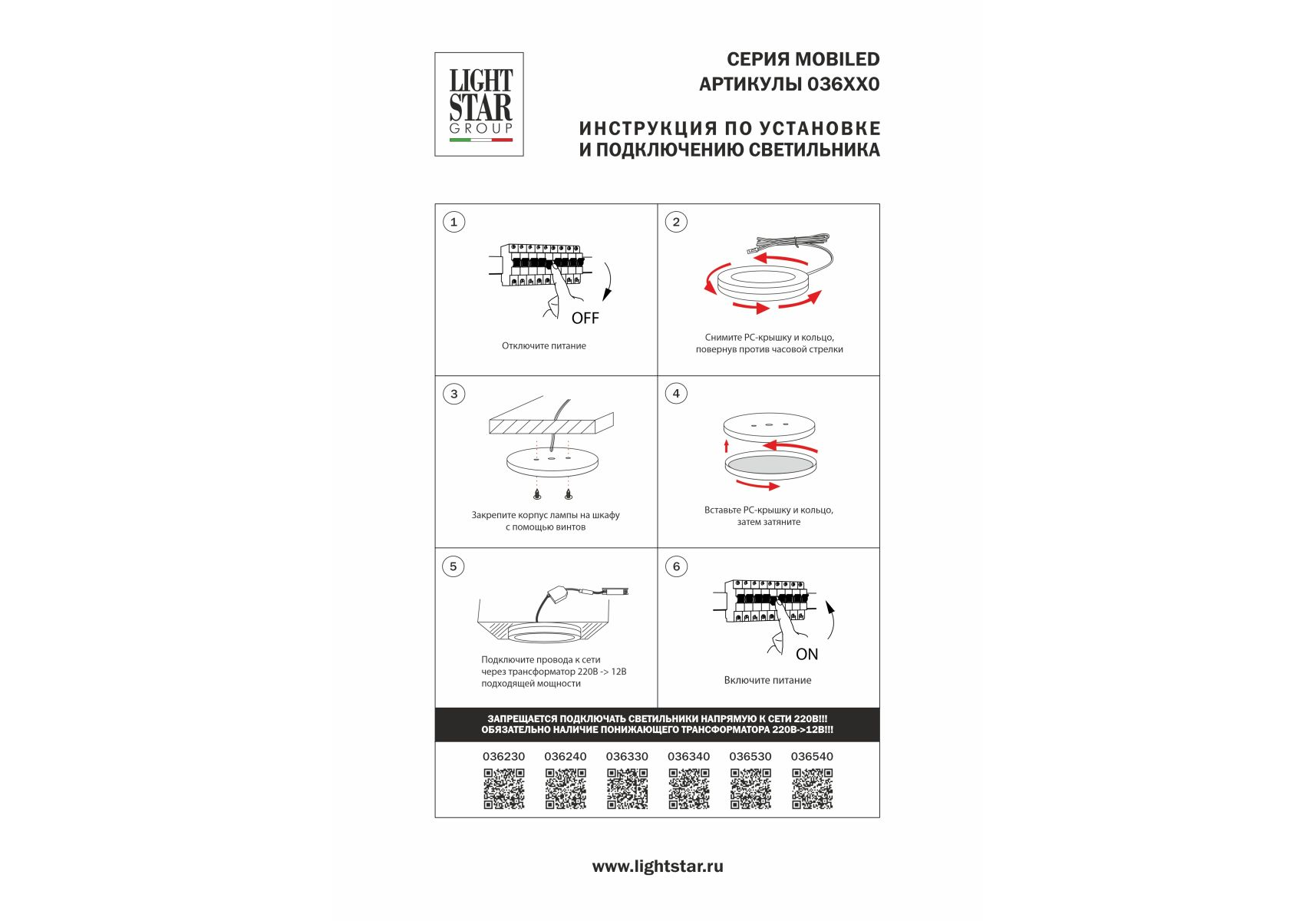 LIGHT STAR GROUP

СЕРИЯ MOBILED
АРТИКУЛЫ 036XX0

ИНСТРУКЦИЯ ПО УСТАНОВКЕ
И ПОДКЛЮЧЕНИЮ СВЕТИЛЬНИКА

1

OFF

Отключите питание

2

Снимите PC-крышку и кольцо, повернув против часовой стрелки

3

Закрепите корпус лампы на шкафу с помощью винтов

4

Вставьте PC-крышку и кольцо, затем затяните

5

Подключите провода к сети через трансформатор 220В -> 12В подходящей мощности

6

ON

Включите питание

ЗАПРЕЩАЕТСЯ ПОДКЛЮЧАТЬ СВЕТИЛЬНИКИ НАПРЯМУЮ К СЕТИ 220В!!!
ОБЯЗАТЕЛЬНО НАЛИЧИЕ ПОНИЖАЮЩЕГО ТРАНСФОРМАТОРА 220В->12В!!!

036230 036240 036330 036340 036530 036540

www.lightstar.ru