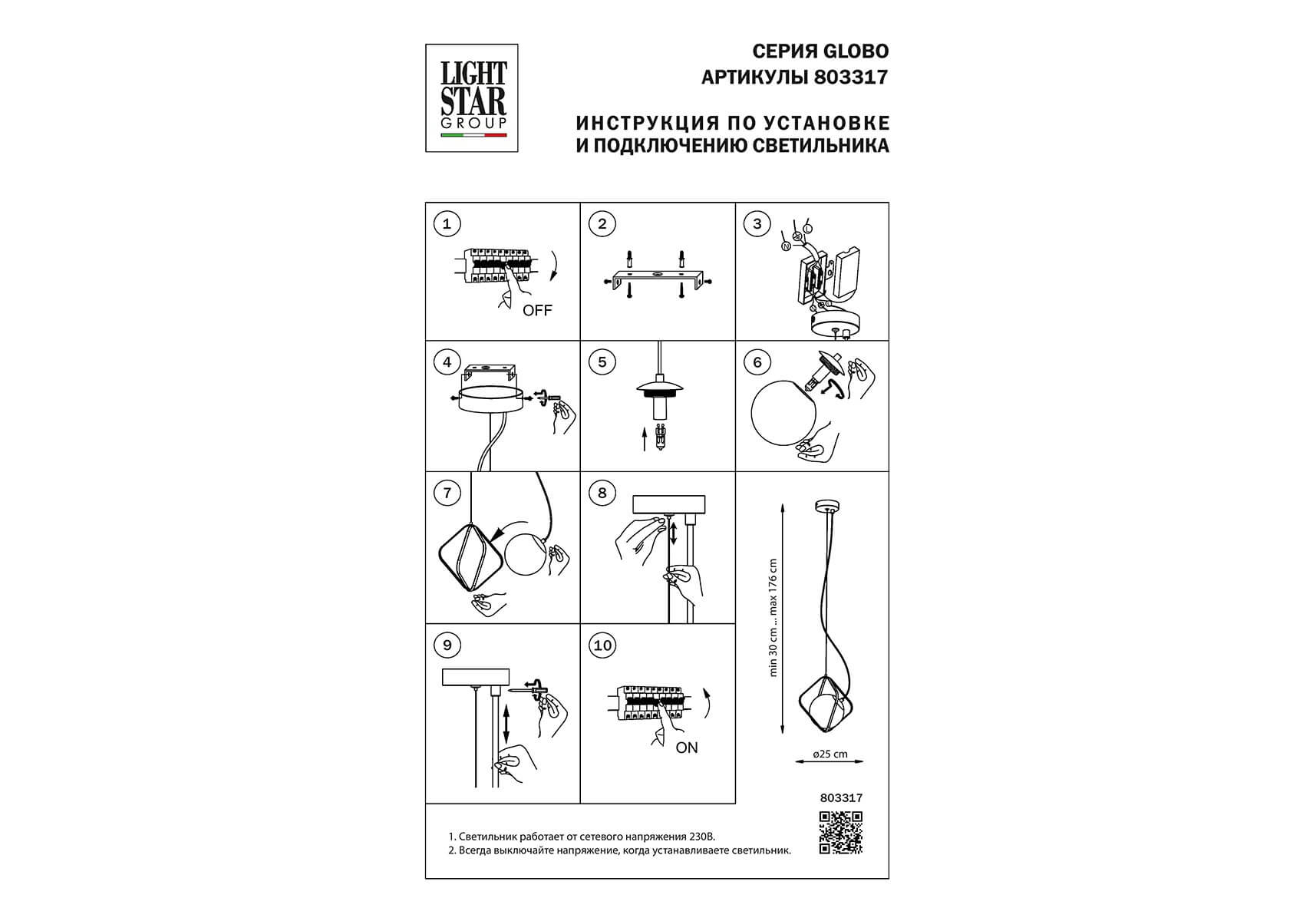 LIGHT STAR GROUP

СЕРИЯ GLOBO
АРТИКУЛЫ 803317

ИНСТРУКЦИЯ ПО УСТАНОВКЕ
И ПОДКЛЮЧЕНИЮ СВЕТИЛЬНИКА

1
OFF

2

3
N
L

4

5

6

7

8

9

10
ON

min 30 cm ... max 176 cm

ø25 cm

803317

1. Светильник работает от сетевого напряжения 230В.
2. Всегда выключайте напряжение, когда устанавливаете светильник.