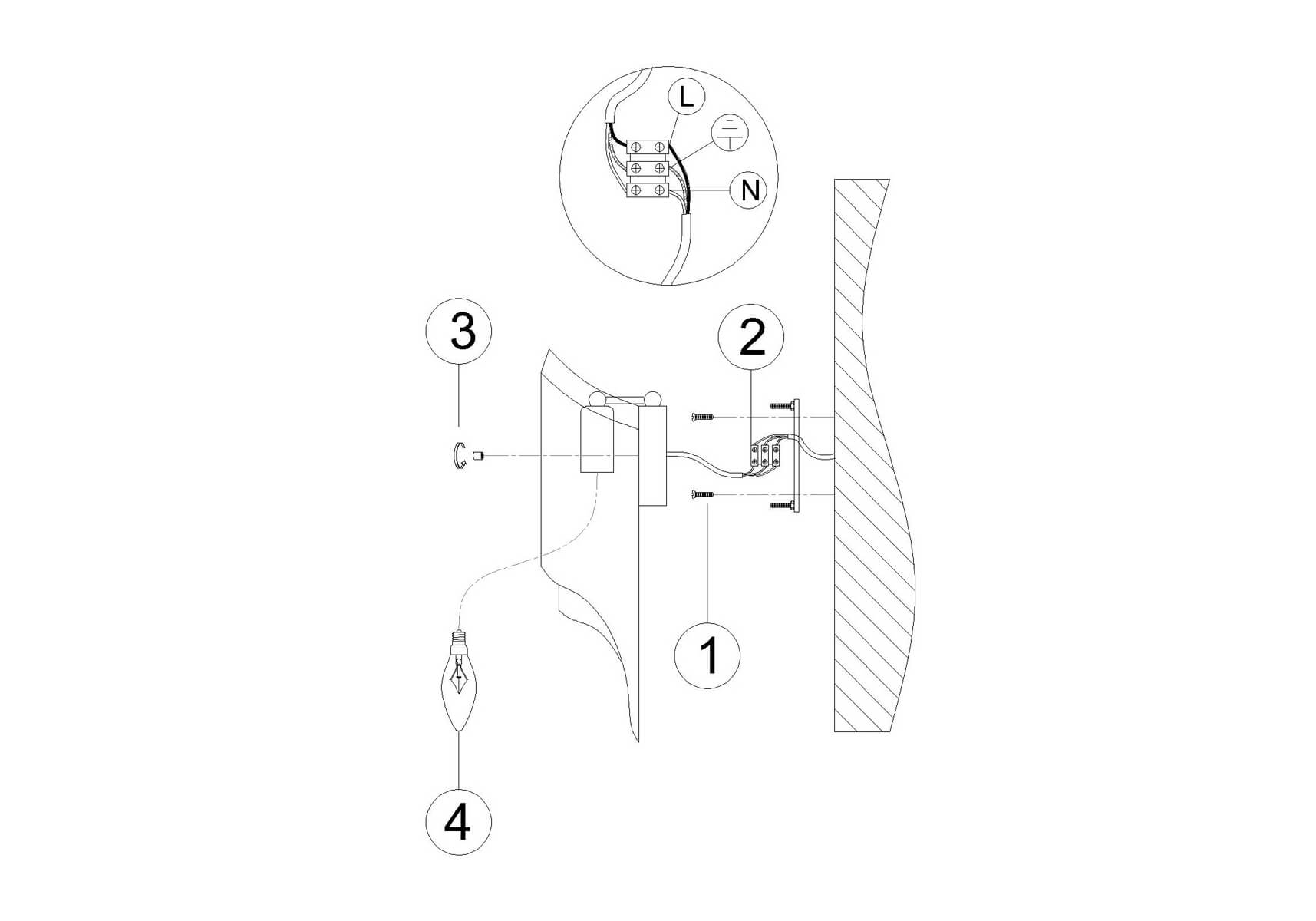 L
N
3
2
1
4