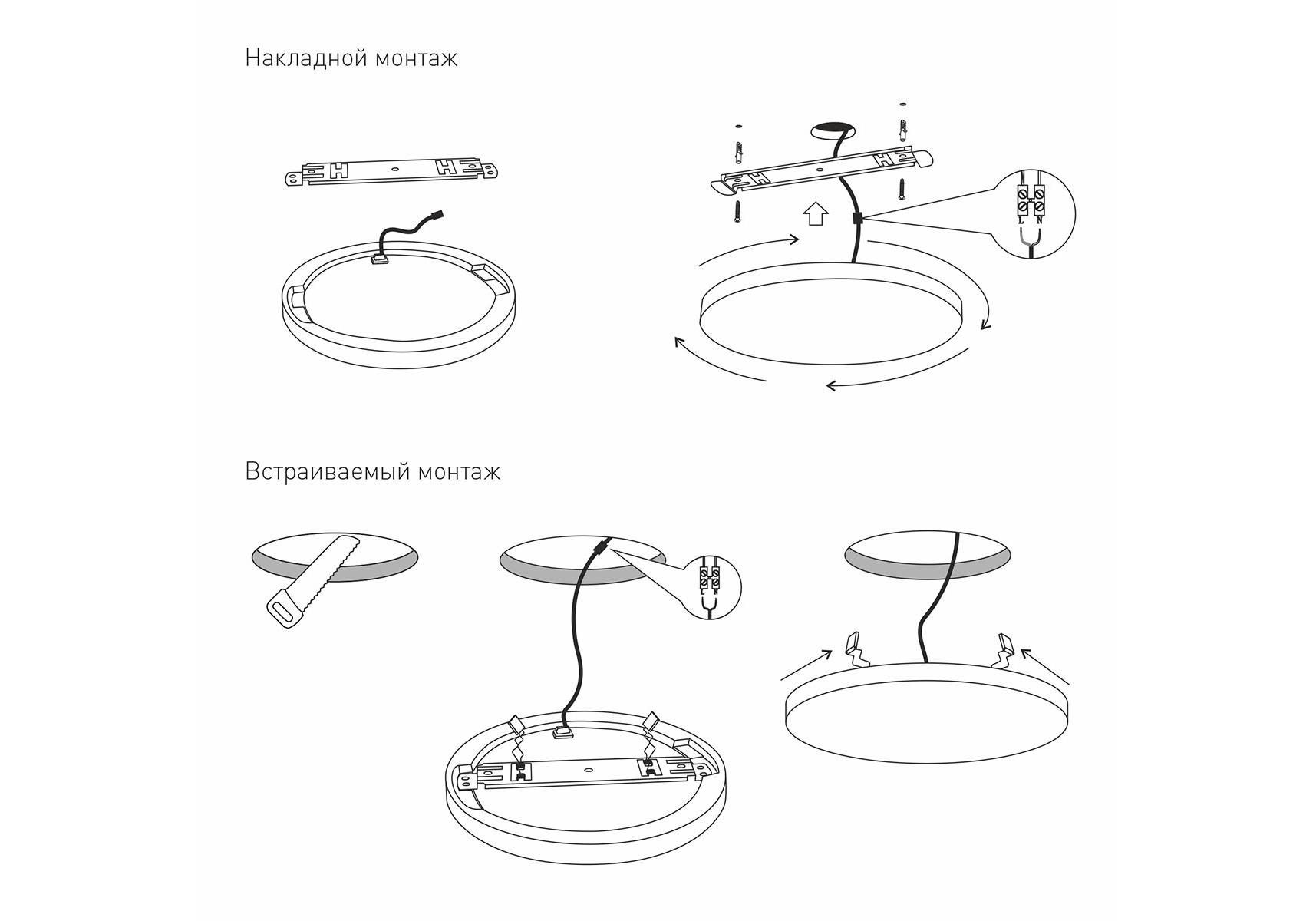 Накладной монтаж

L N

Встраиваемый монтаж

L N