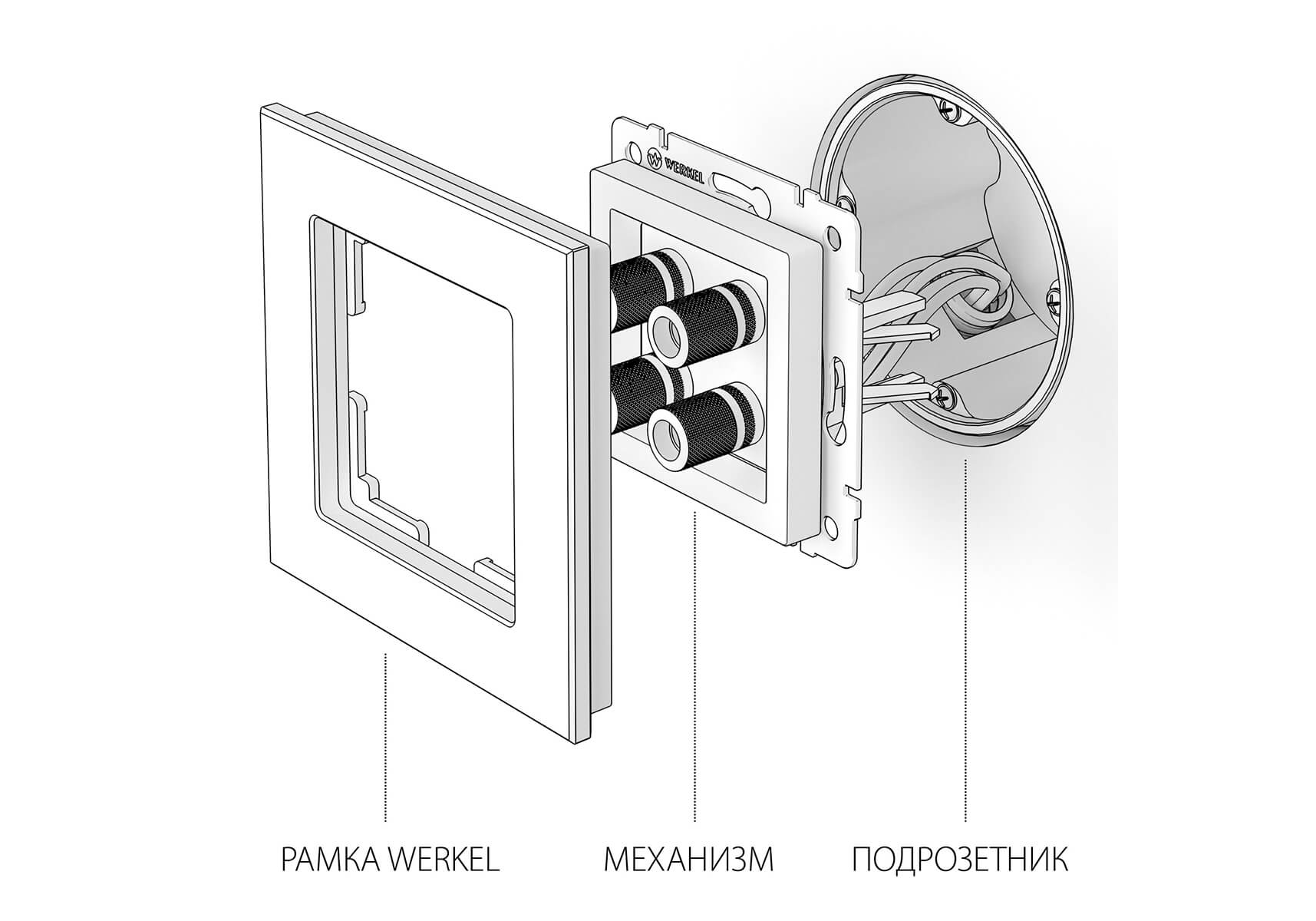 WERKEL

РАМКА WERKEL

МЕХАНИЗМ

ПОДРОЗЕТНИК