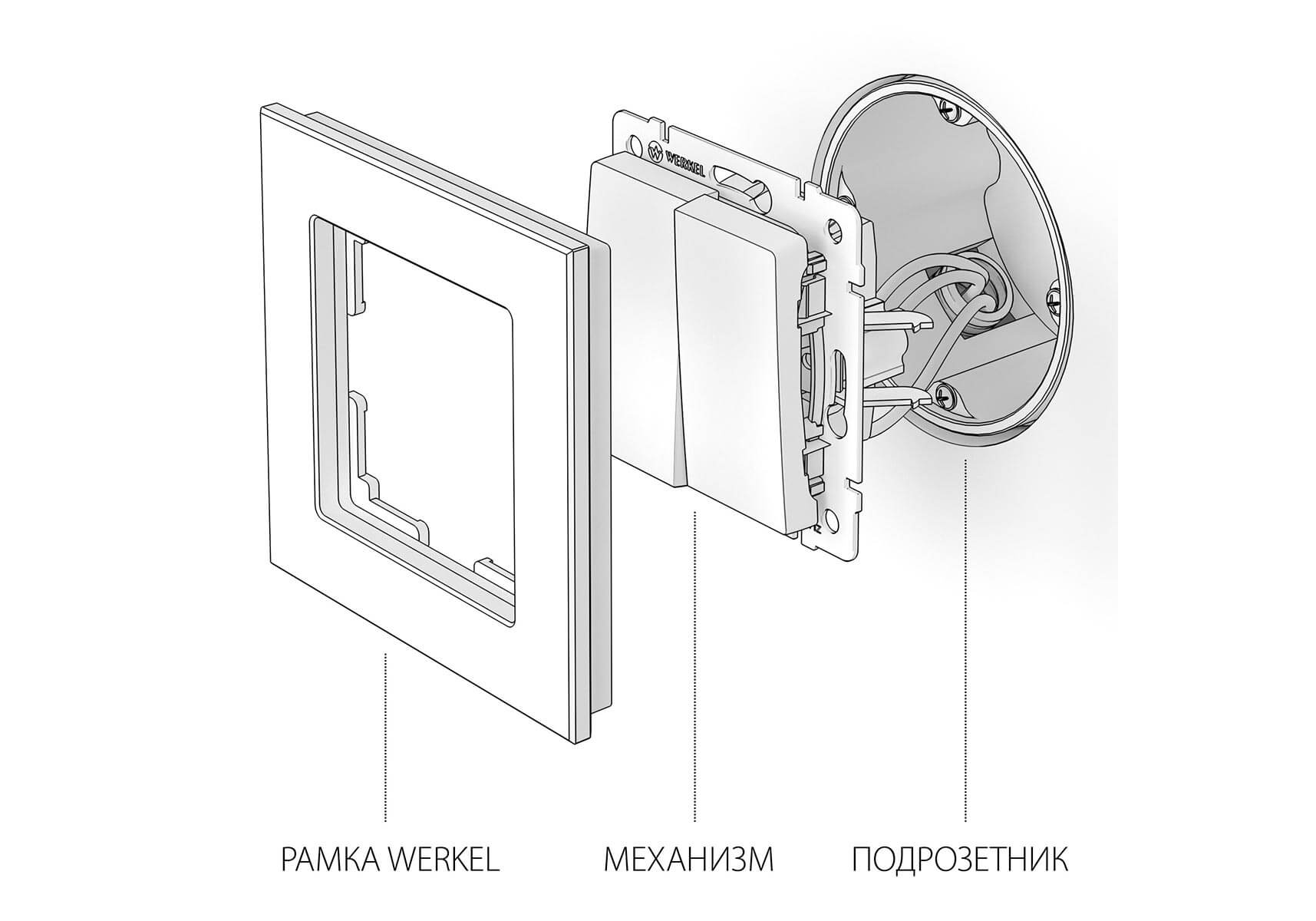 WERKEL

РАМКА WERKEL

МЕХАНИЗМ

ПОДРОЗЕТНИК