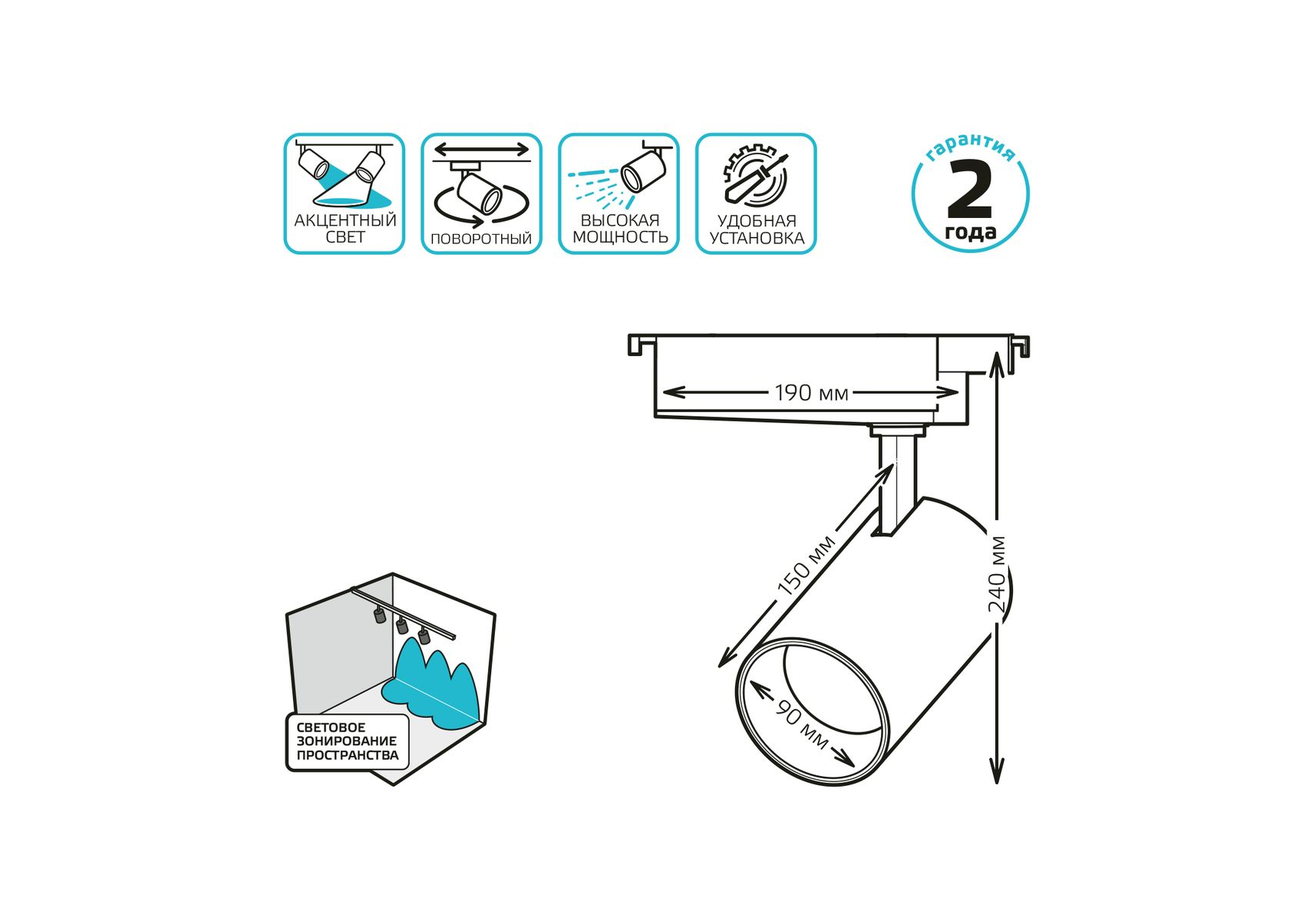 АКЦЕНТНЫЙ СВЕТ

ПОВОРОТНЫЙ

ВЫСОКАЯ МОЩНОСТЬ

УДОБНАЯ УСТАНОВКА

гарантия
2
года

190 мм

150 мм

240 мм

90 мм

СВЕТОВОЕ ЗОНИРОВАНИЕ ПРОСТРАНСТВА