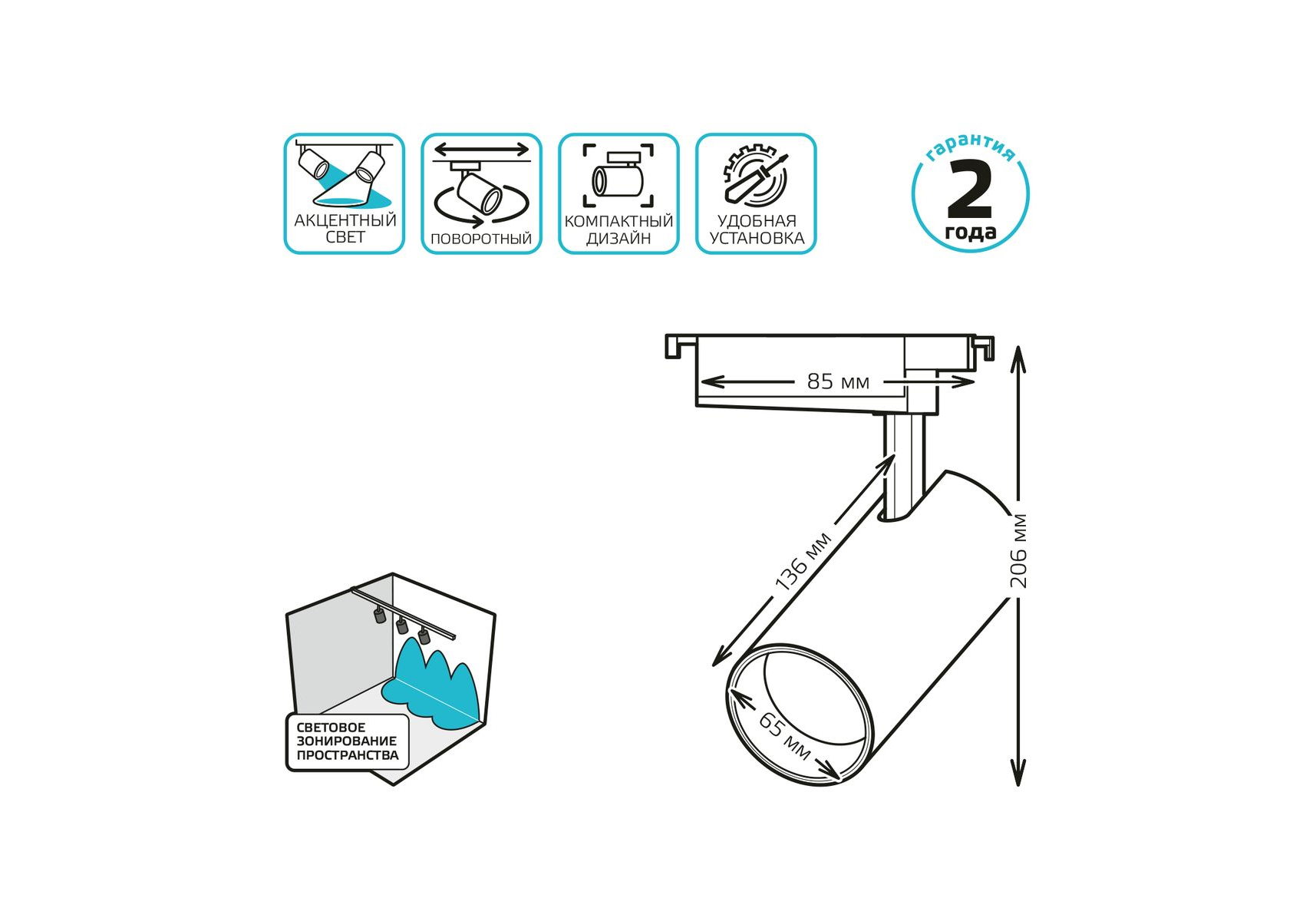 АКЦЕНТНЫЙ СВЕТ

ПОВОРОТНЫЙ

КОМПАКТНЫЙ ДИЗАЙН

УДОБНАЯ УСТАНОВКА

гарантия
2
года

85 мм

136 мм

206 мм

65 мм

СВЕТОВОЕ ЗОНИРОВАНИЕ ПРОСТРАНСТВА