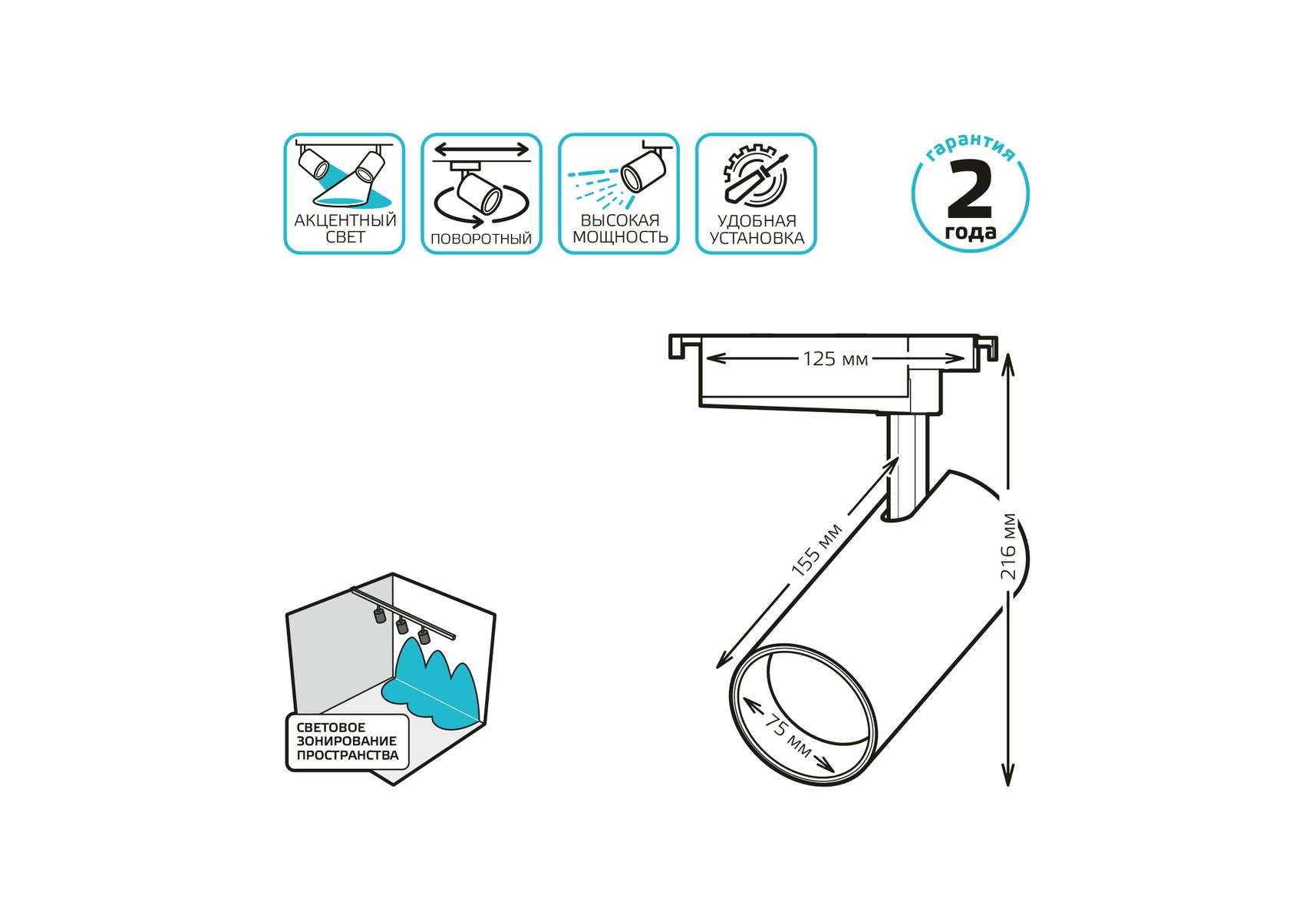 АКЦЕНТНЫЙ СВЕТ

ПОВОРОТНЫЙ

ВЫСОКАЯ МОЩНОСТЬ

УДОБНАЯ УСТАНОВКА

гарантия
2
года

125 мм

155 мм

216 мм

75 мм

СВЕТОВОЕ ЗОНИРОВАНИЕ ПРОСТРАНСТВА