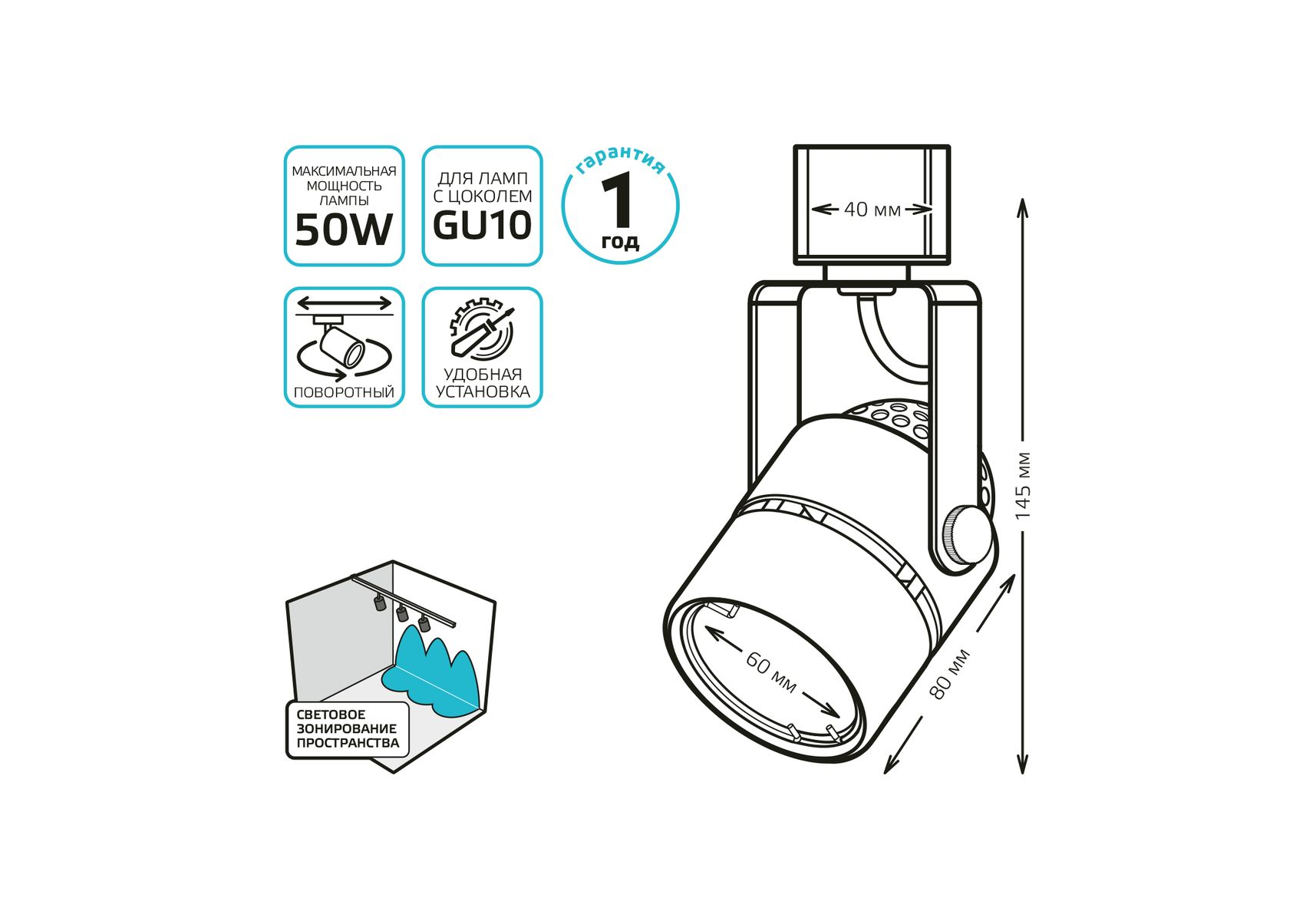 МАКСИМАЛЬНАЯ МОЩНОСТЬ ЛАМПЫ
50W

ДЛЯ ЛАМП С ЦОКОЛЕМ
GU10

гарантия
1
год

ПОВОРОТНЫЙ

УДОБНАЯ УСТАНОВКА

СВЕТОВОЕ ЗОНИРОВАНИЕ ПРОСТРАНСТВА

40 мм

145 мм

60 мм

80 мм