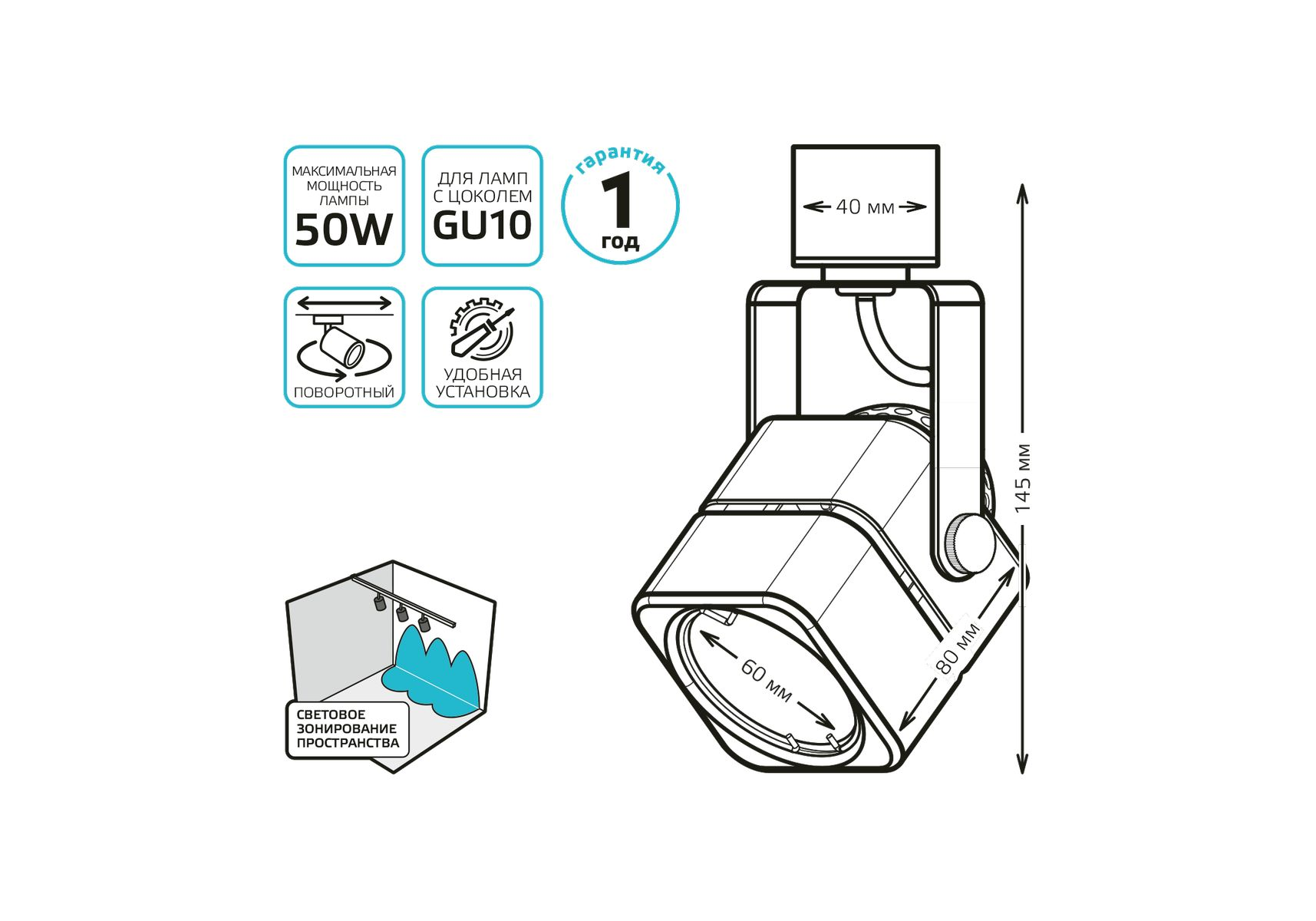 МАКСИМАЛЬНАЯ МОЩНОСТЬ ЛАМПЫ
50W

ДЛЯ ЛАМП С ЦОКОЛЕМ
GU10

гарантия
1
год

ПОВОРОТНЫЙ

УДОБНАЯ УСТАНОВКА

СВЕТОВОЕ ЗОНИРОВАНИЕ ПРОСТРАНСТВА

40 мм

145 мм

80 мм

60 мм