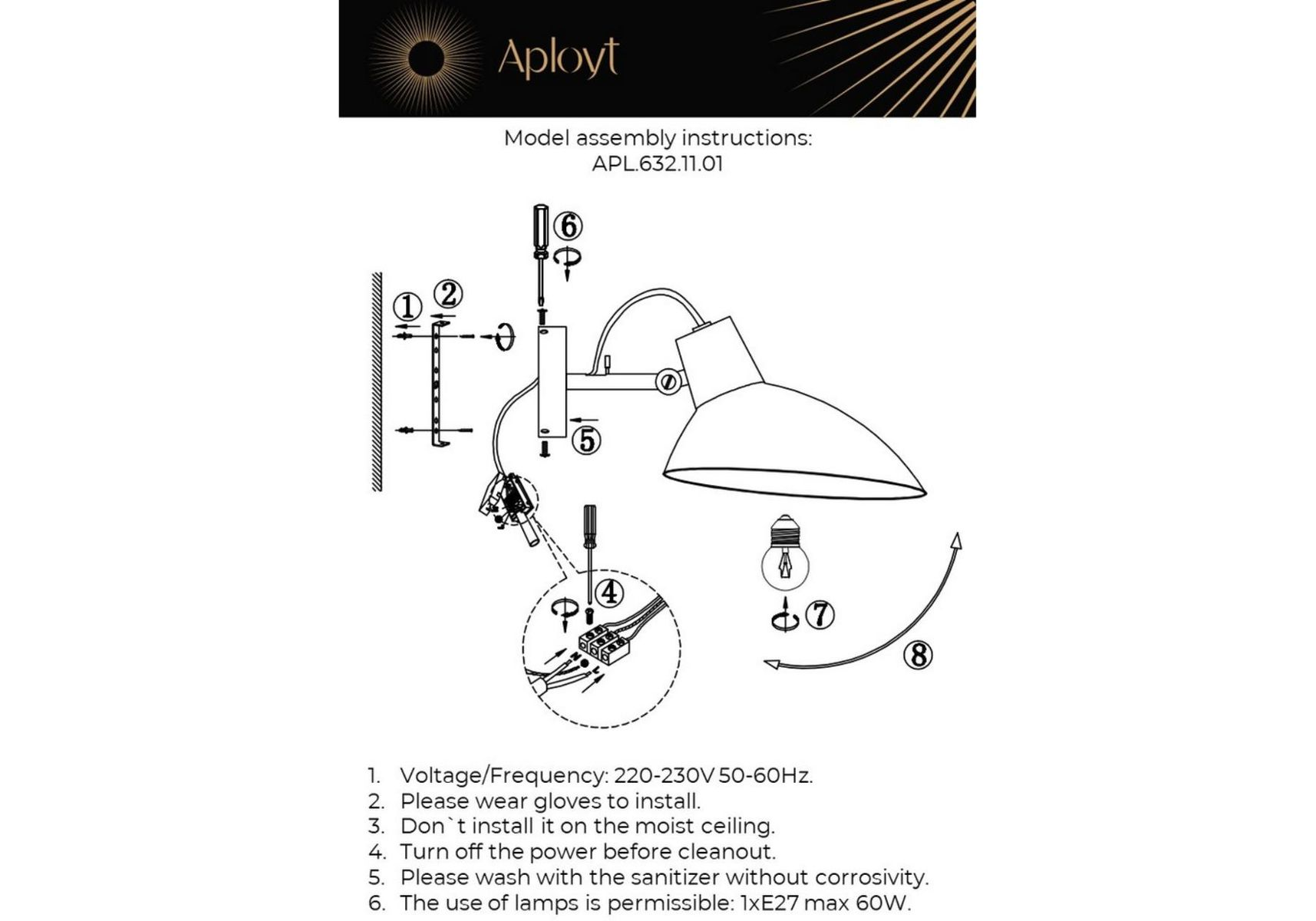 Aployt

Model assembly instructions:
APL.632.11.01

6
1
2
5
4
7
8

1. Voltage/Frequency: 220-230V 50-60Hz.
2. Please wear gloves to install.
3. Don`t install it on the moist ceiling.
4. Turn off the power before cleanout.
5. Please wash with the sanitizer without corrosivity.
6. The use of lamps is permissible: 1xE27 max 60W.