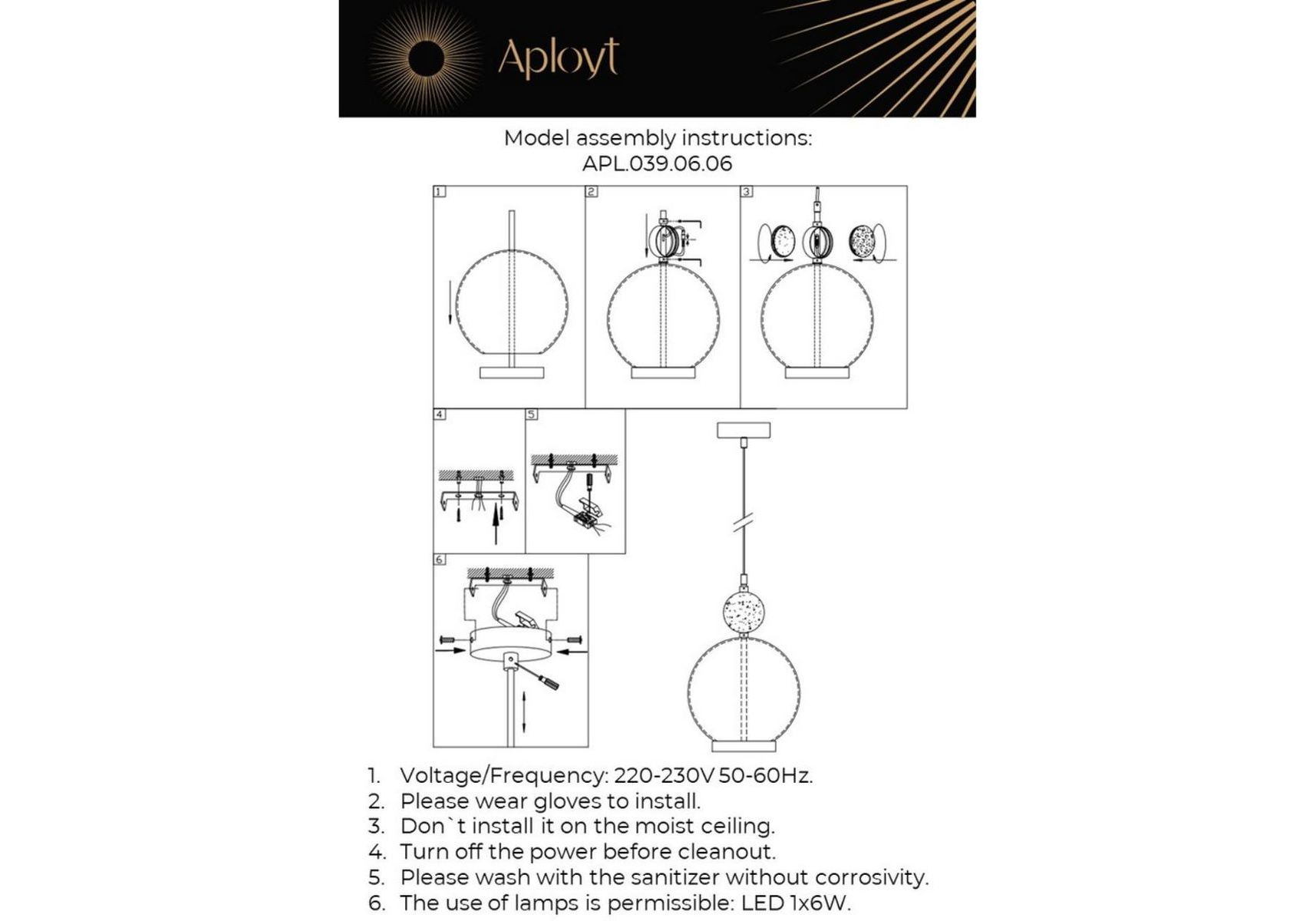 Aployt

Model assembly instructions:
APL.039.06.06

1

2

3

4

5

6

1. Voltage/Frequency: 220-230V 50-60Hz.
2. Please wear gloves to install.
3. Don`t install it on the moist ceiling.
4. Turn off the power before cleanout.
5. Please wash with the sanitizer without corrosivity.
6. The use of lamps is permissible: LED 1x6W.