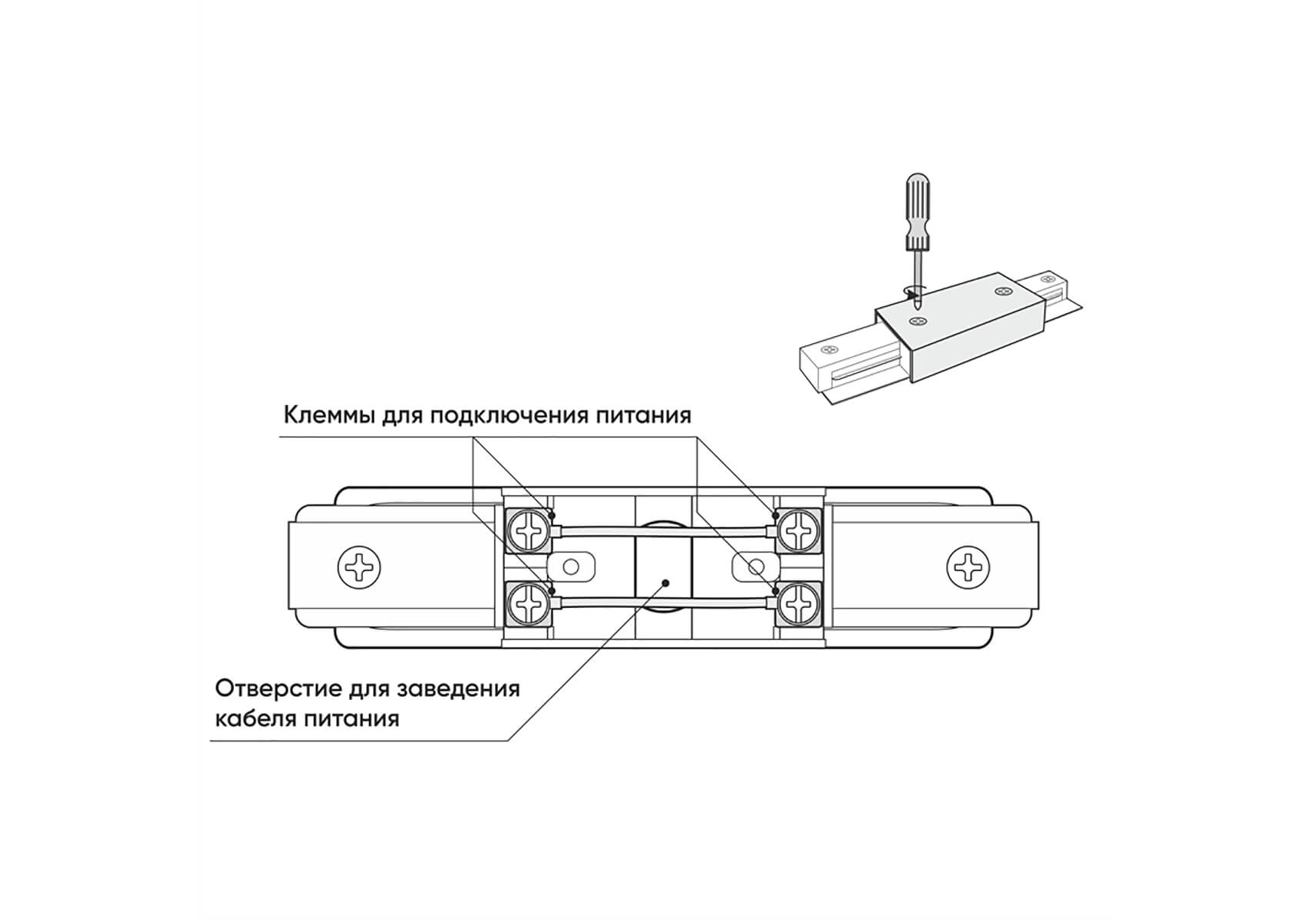 Клеммы для подключения питания

Отверстие для заведения кабеля питания