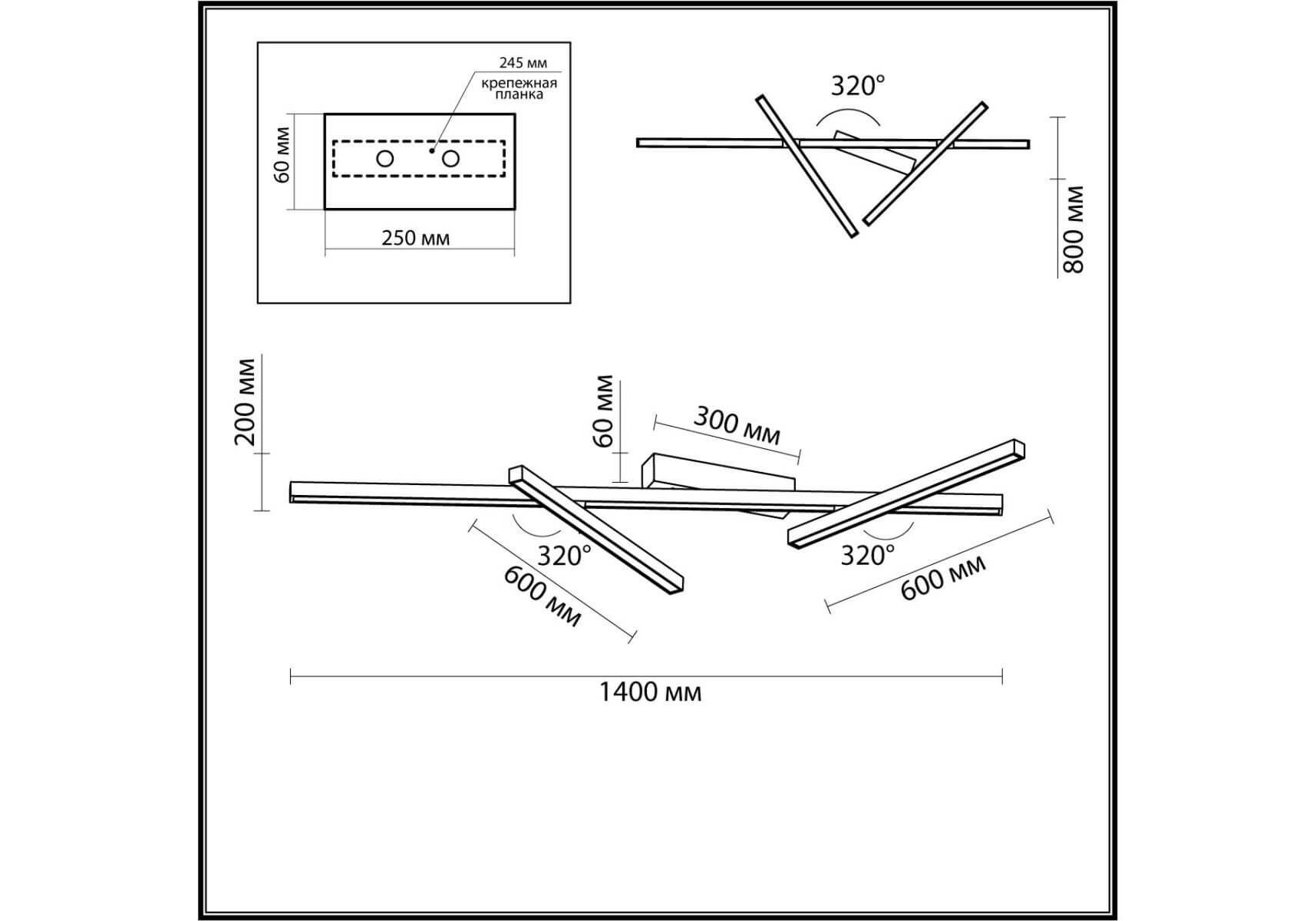 245 мм
крепежная планка
60 мм
250 мм

320°
800 мм

200 мм
60 мм
300 мм
320°
600 мм
320°
600 мм
1400 мм