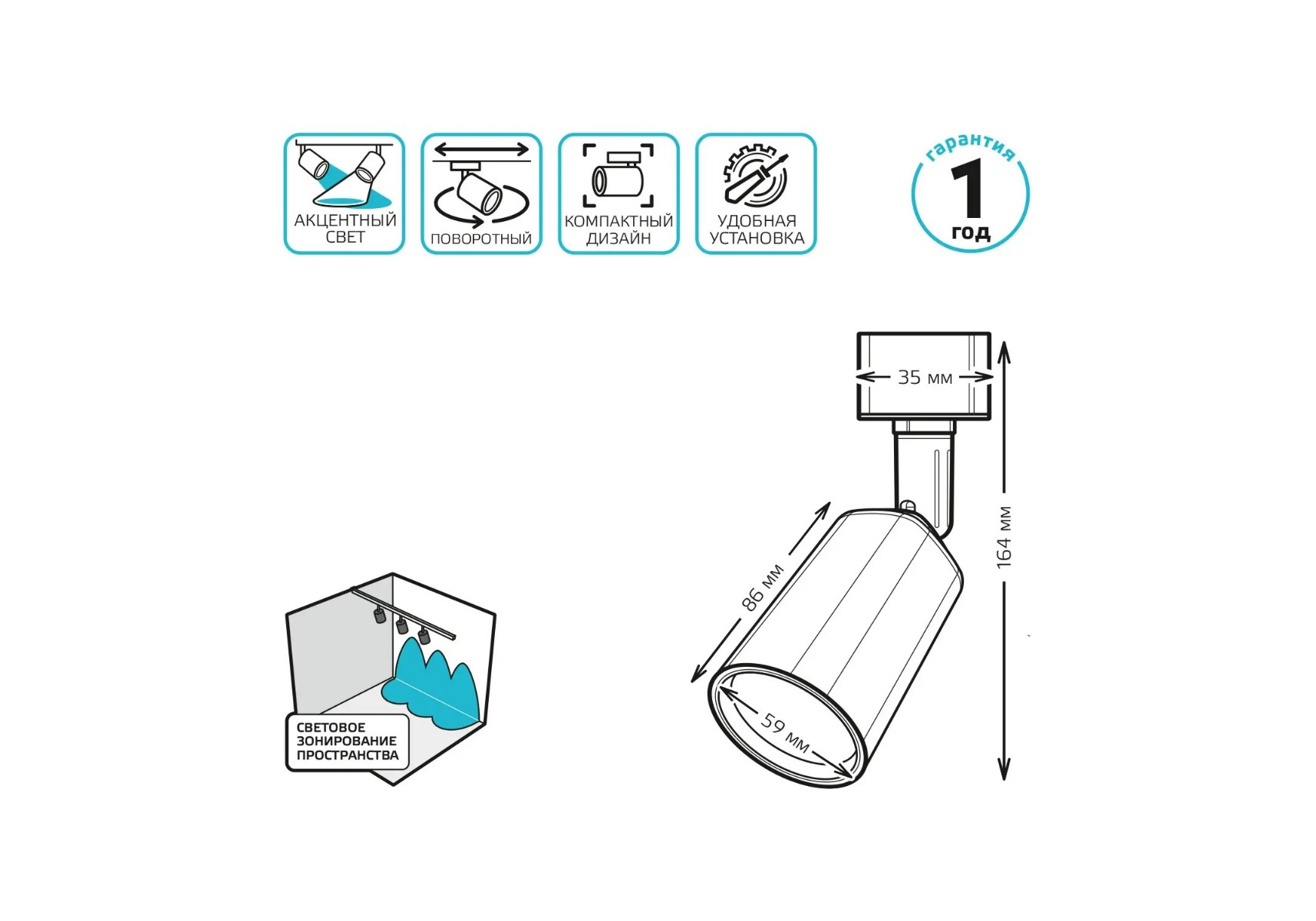 АКЦЕНТНЫЙ СВЕТ

ПОВОРОТНЫЙ

КОМПАКТНЫЙ ДИЗАЙН

УДОБНАЯ УСТАНОВКА

гарантия
1
год

35 мм

164 мм

86 мм

59 мм

СВЕТОВОЕ ЗОНИРОВАНИЕ ПРОСТРАНСТВА