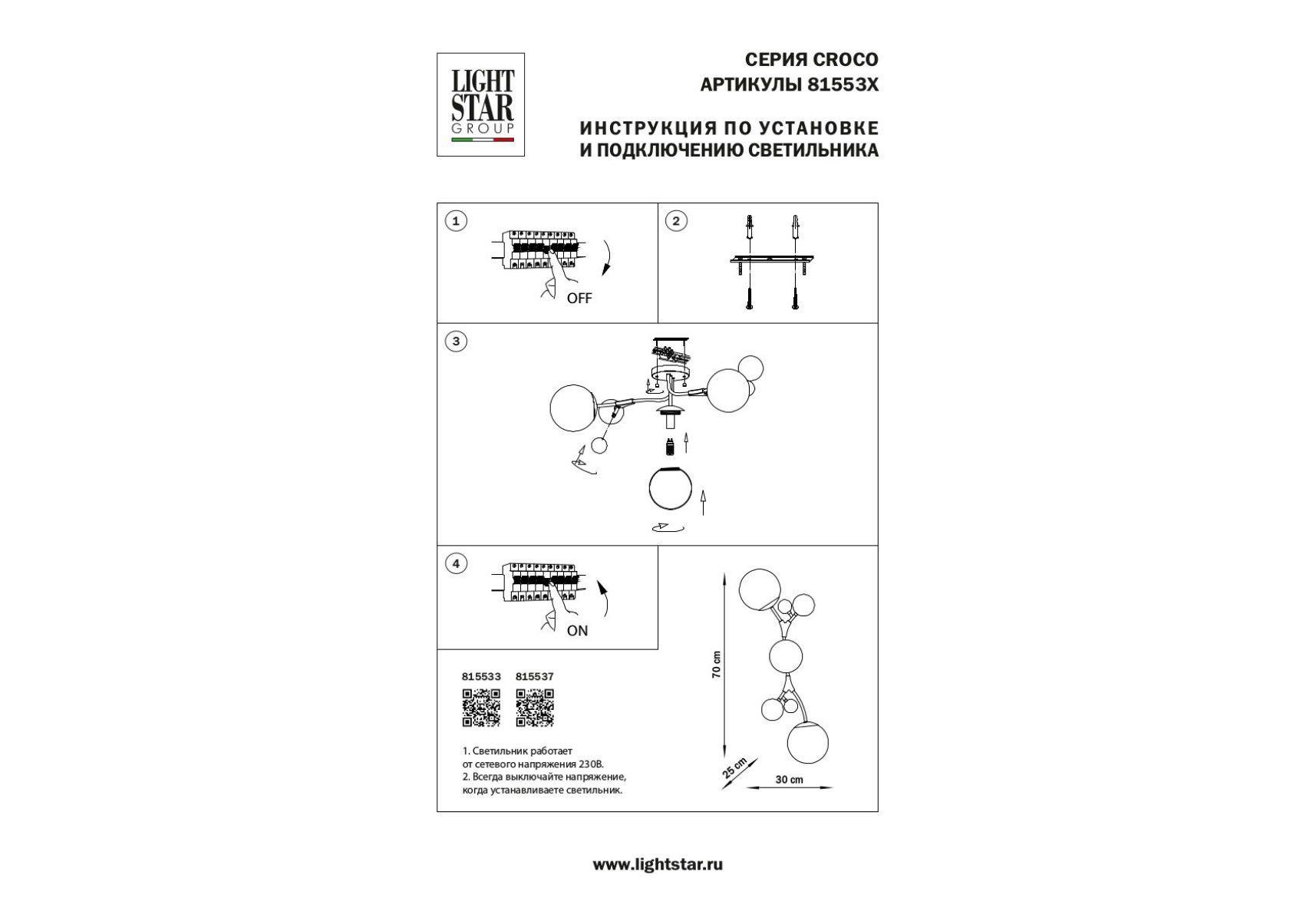 LIGHT STAR GROUP

СЕРИЯ CROCO
АРТИКУЛЫ 81553X

ИНСТРУКЦИЯ ПО УСТАНОВКЕ
И ПОДКЛЮЧЕНИЮ СВЕТИЛЬНИКА

1

OFF

2

3

4

ON

815533 815537

1. Светильник работает от сетевого напряжения 230В.
2. Всегда выключайте напряжение, когда устанавливаете светильник.

70 cm

25 cm

30 cm

www.lightstar.ru